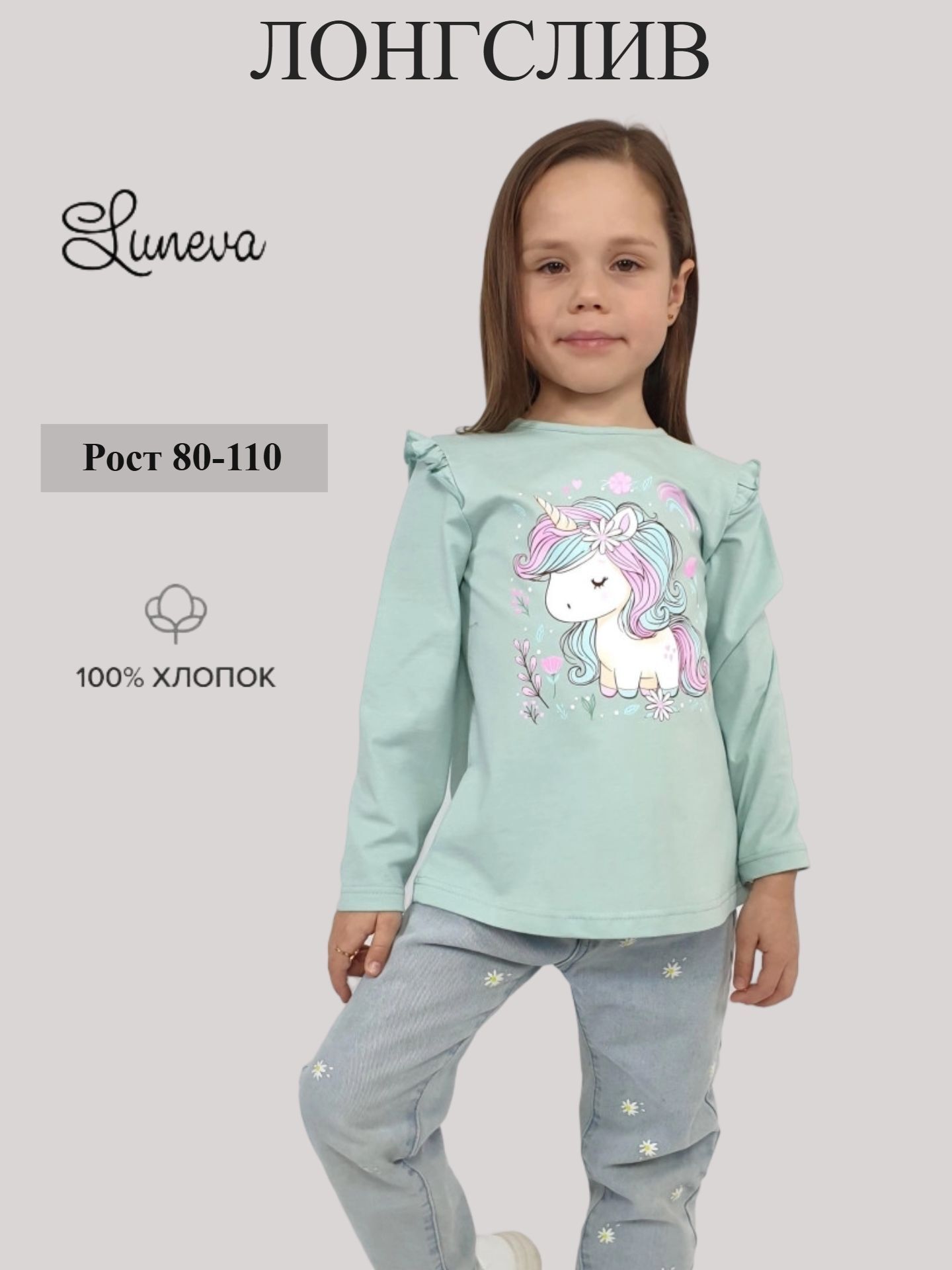 ЛОНГСЛИВ

Luneva

Рост 80-110

100% ХЛОПОК