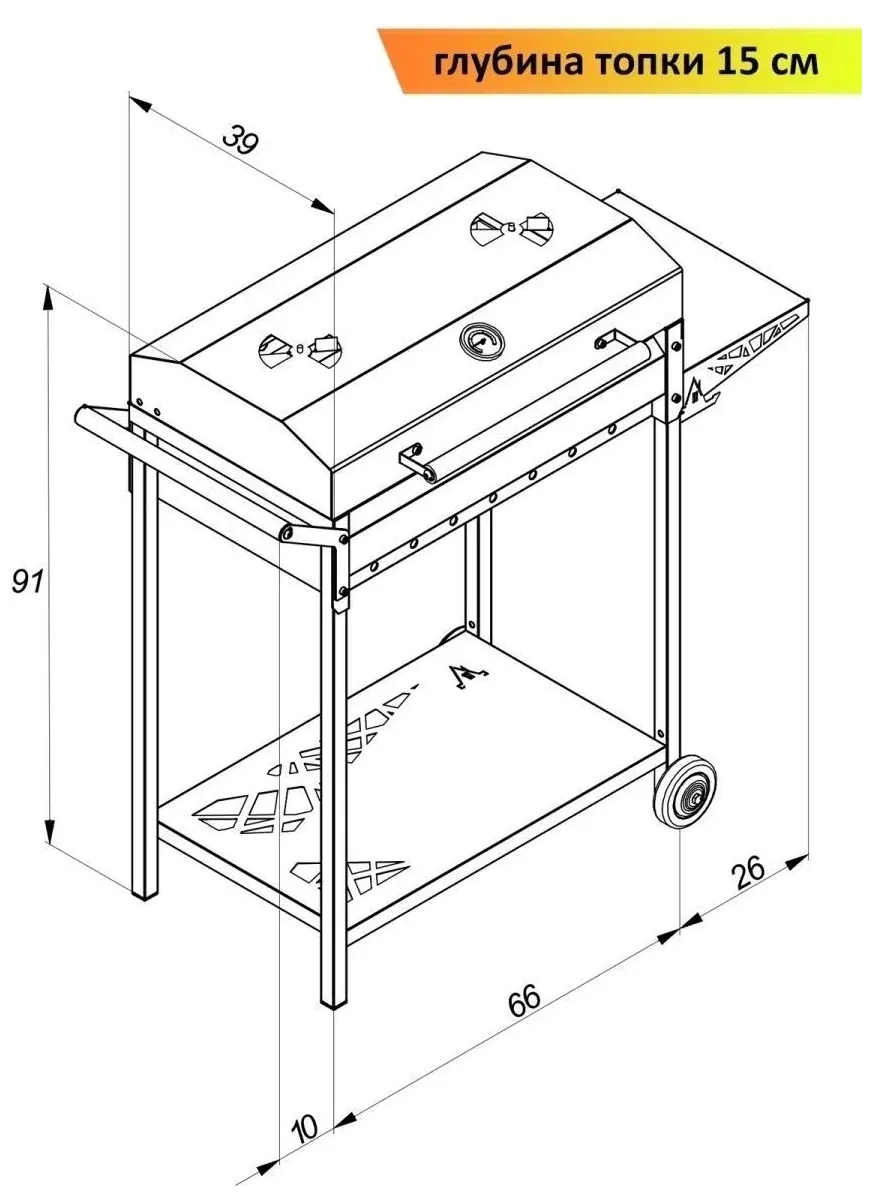 глубина топки 15 см

39

91

26

66

10