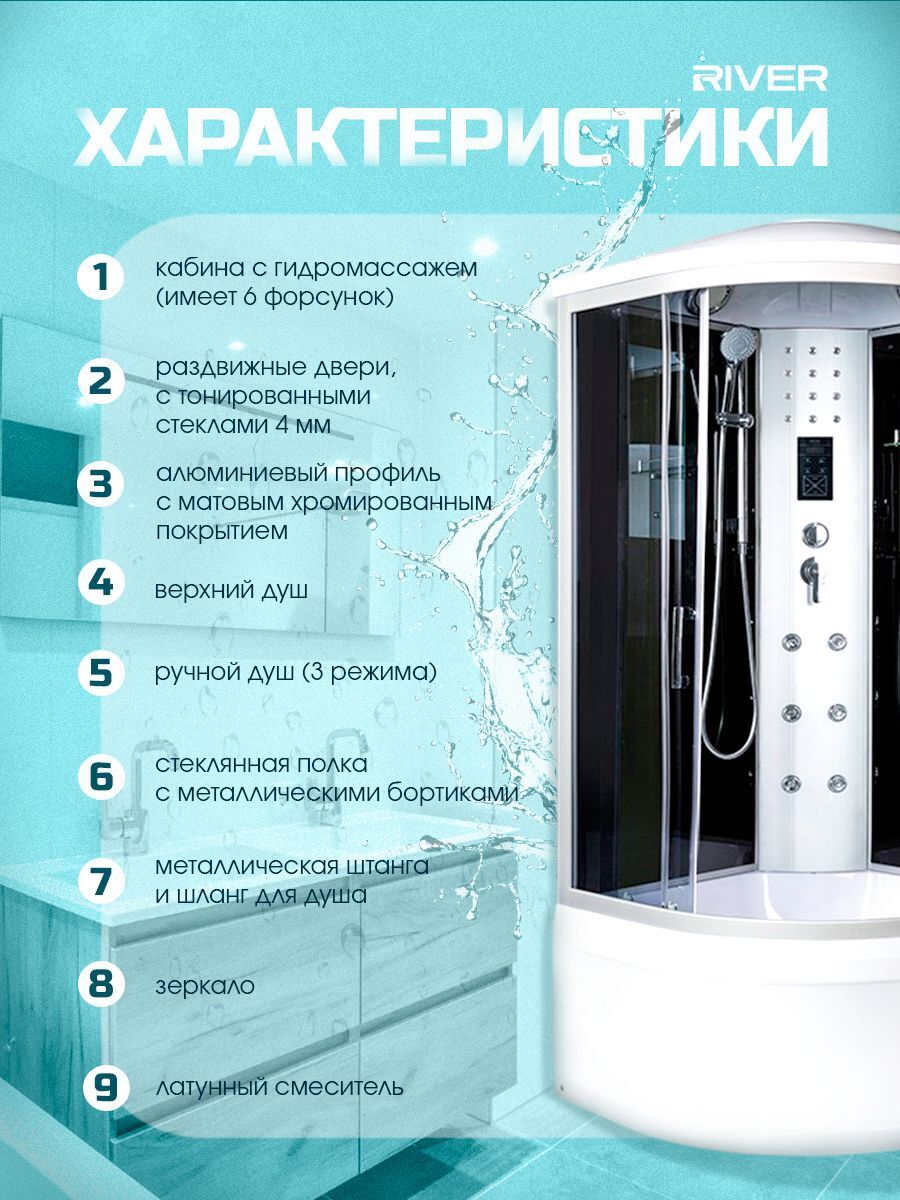 RIVER

ХАРАКТЕРИСТИКИ

1 кабина с гидромассажем (имеет 6 форсунок)

2 раздвижные двери, с тонированными стеклами 4 мм

3 алюминиевый профиль с матовым хромированным покрытием

4 верхний душ

5 ручной душ (3 режима)

6 стеклянная полка с металлическими бортиками

7 металлическая штанга и шланг для душа

8 зеркало

9 латунный смеситель