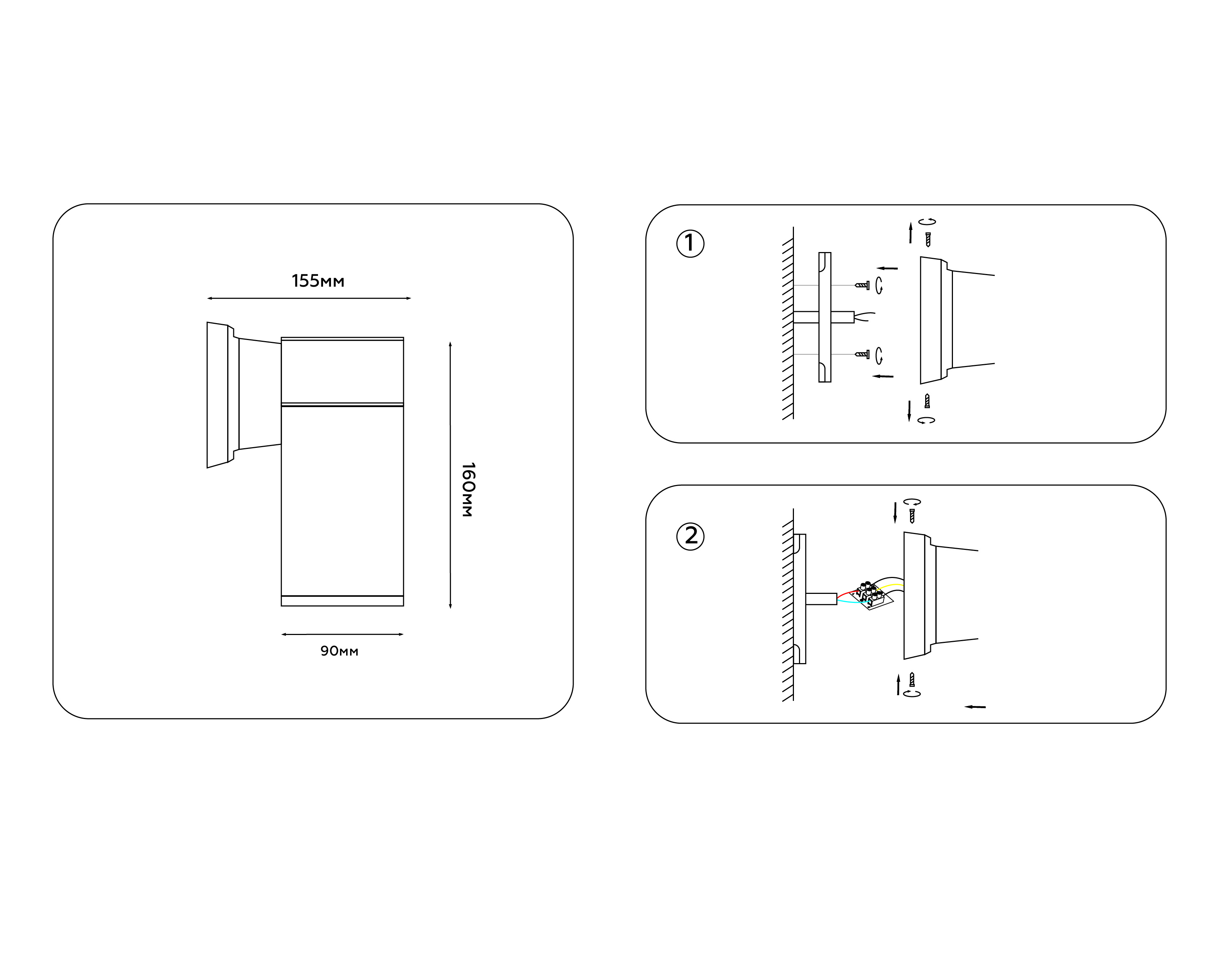 155мм

160мм

90мм

①

②