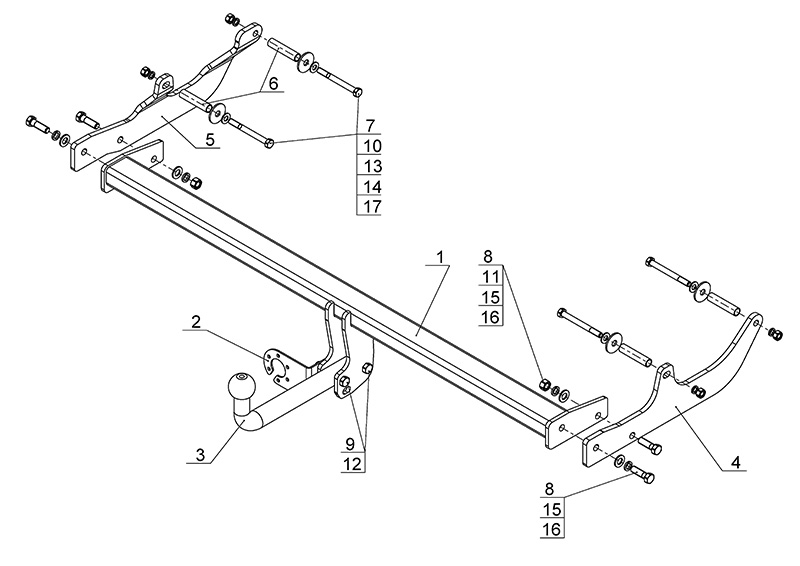 6
5
7
10
13
14
17
1
8
11
15
16
2
3
9
12
4
8
15
16