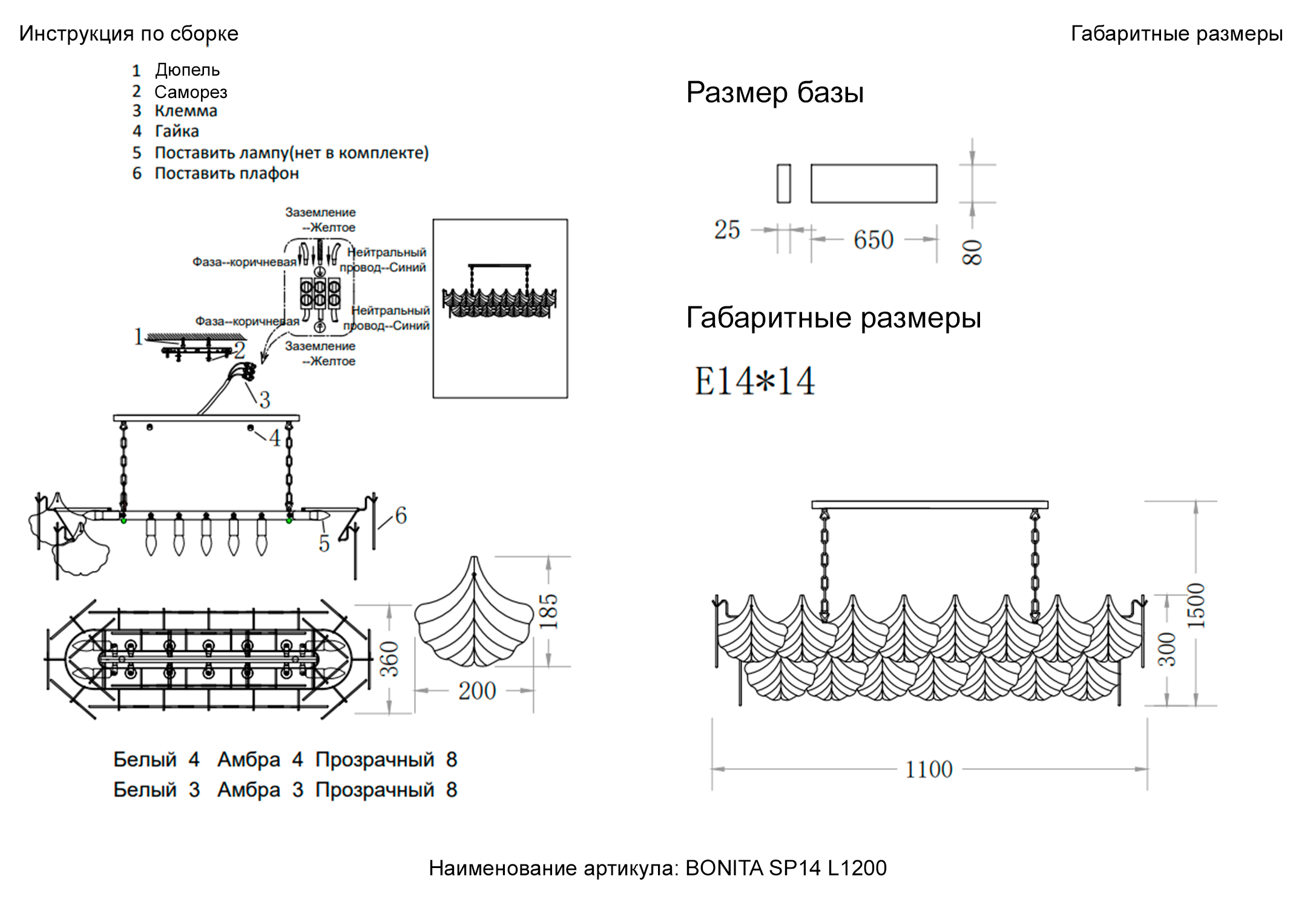 Инструкция по сборке

Габаритные размеры

1 Дюпель
2 Саморез
3 Клемма
4 Гайка
5 Поставить лампу(нет в комплекте)
6 Поставить плафон

Заземление --Желтое

Фаза--коричневая

Нейтральный провод--Синий

Фаза--коричневая

Нейтральный провод--Синий

Заземление --Желтое

1 2 3 4 5 6

360 185 200

Белый 4 Амбра 4 Прозрачный 8
Белый 3 Амбра 3 Прозрачный 8

Размер базы

25 650 80

Габаритные размеры

E14*14

300 1500 1100

Наименование артикула: BONITA SP14 L1200