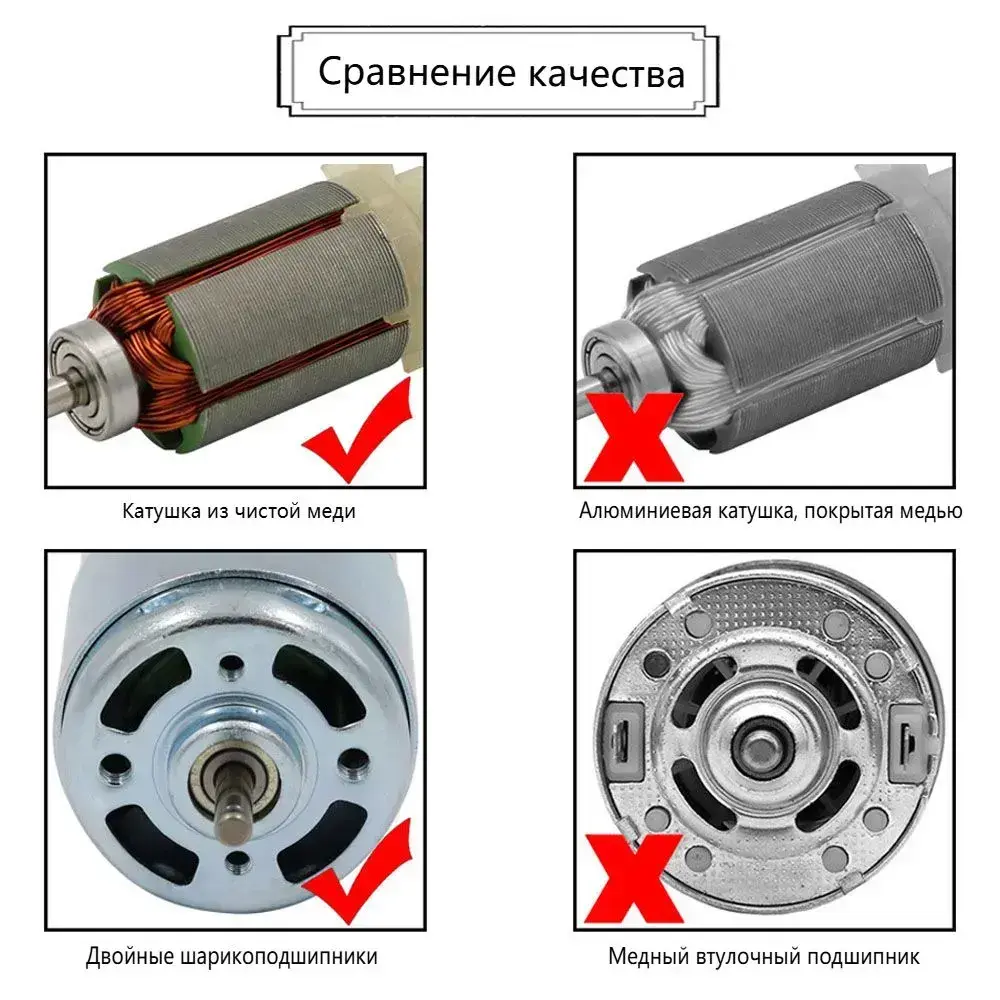 Сравнение качества

Катушка из чистой меди

Алюминиевая катушка, покрытая медью

Двойные шарикоподшипники

Медный втулочный подшипник