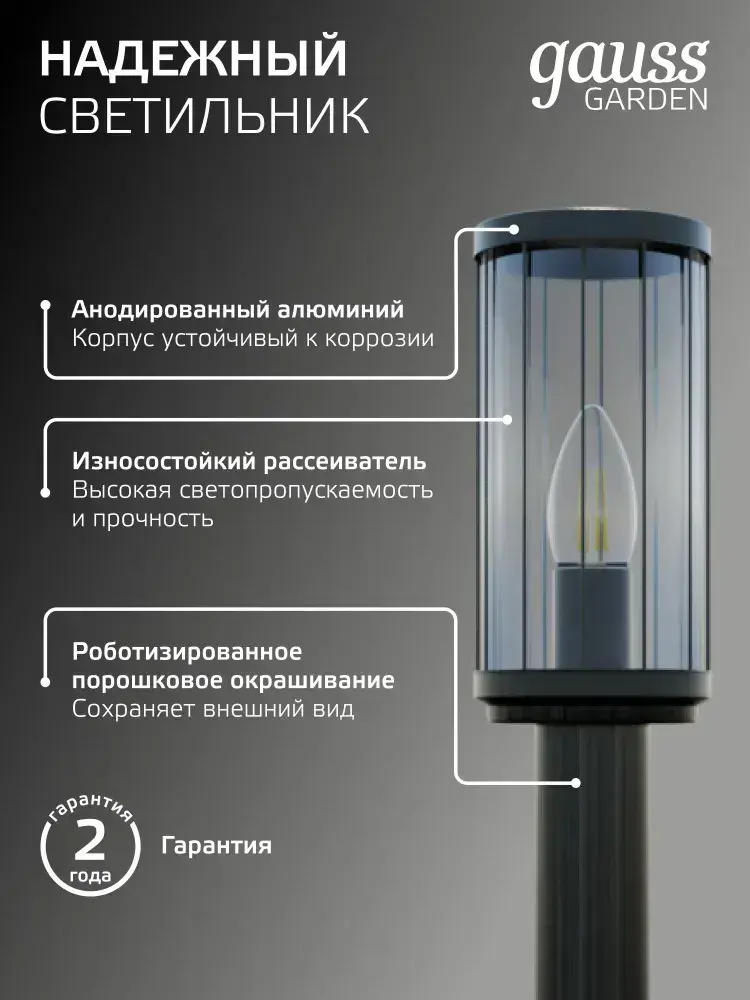 НАДЕЖНЫЙ
СВЕТИЛЬНИК

gauss
GARDEN

Анодированный алюминий
Корпус устойчивый к коррозии

Износостойкий рассеиватель
Высокая светопропускаемость и прочность

Роботизированное порошковое окрашивание
Сохраняет внешний вид

гарантия
2
года

Гарантия