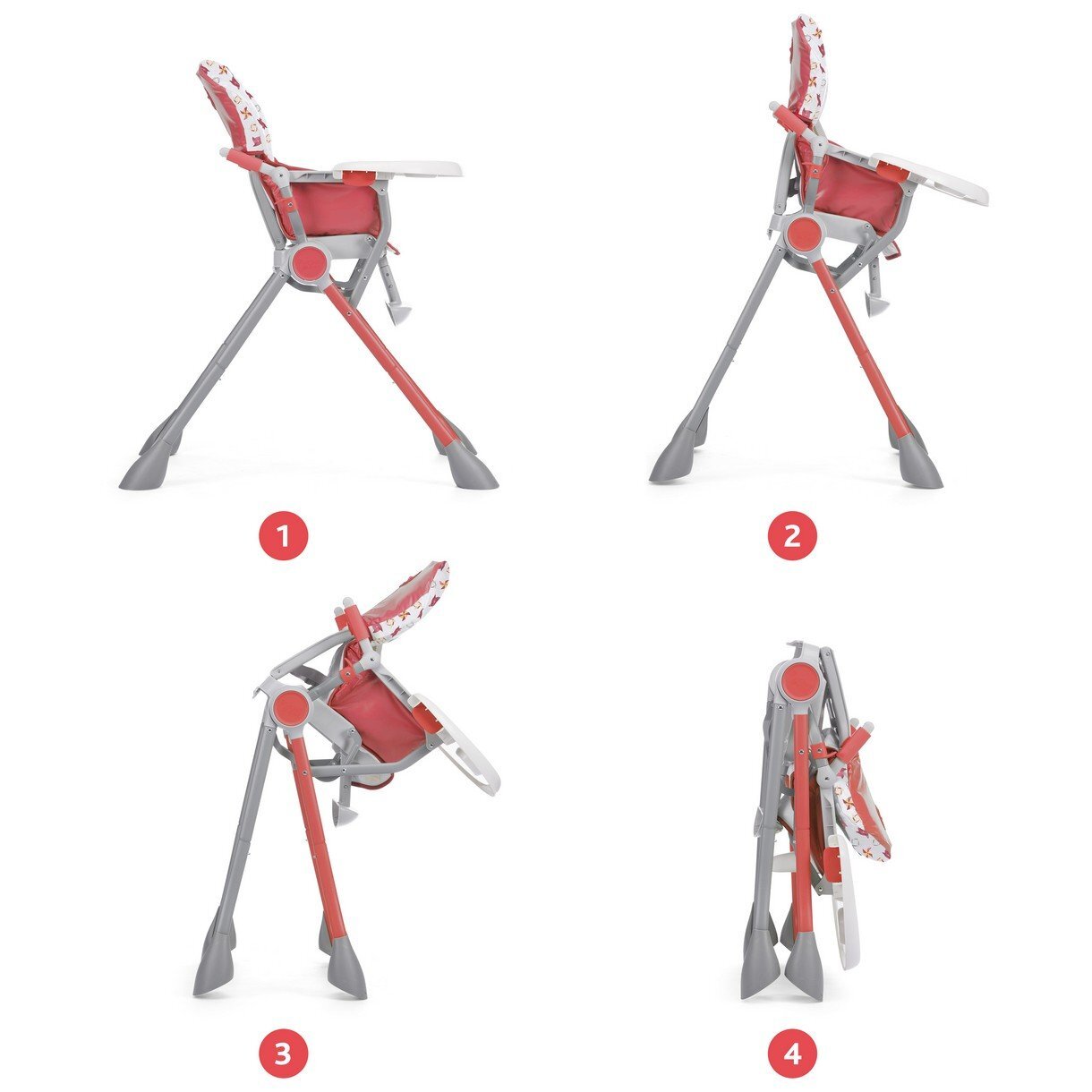 1

2

3

4