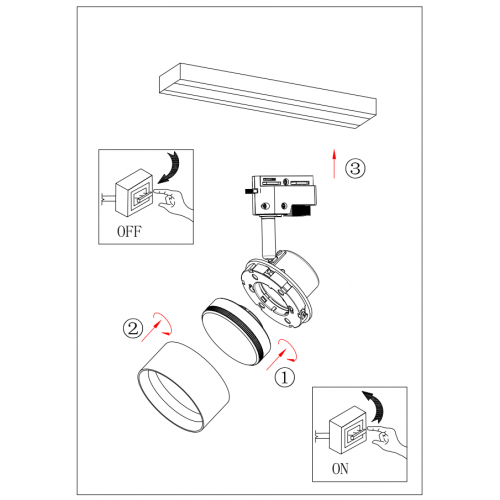 ③

OFF

②

①

ON