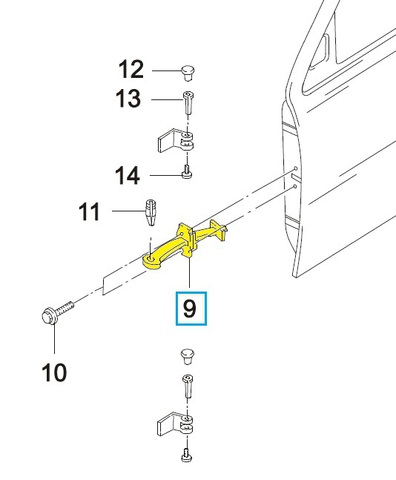 12
13
14
11
9
10