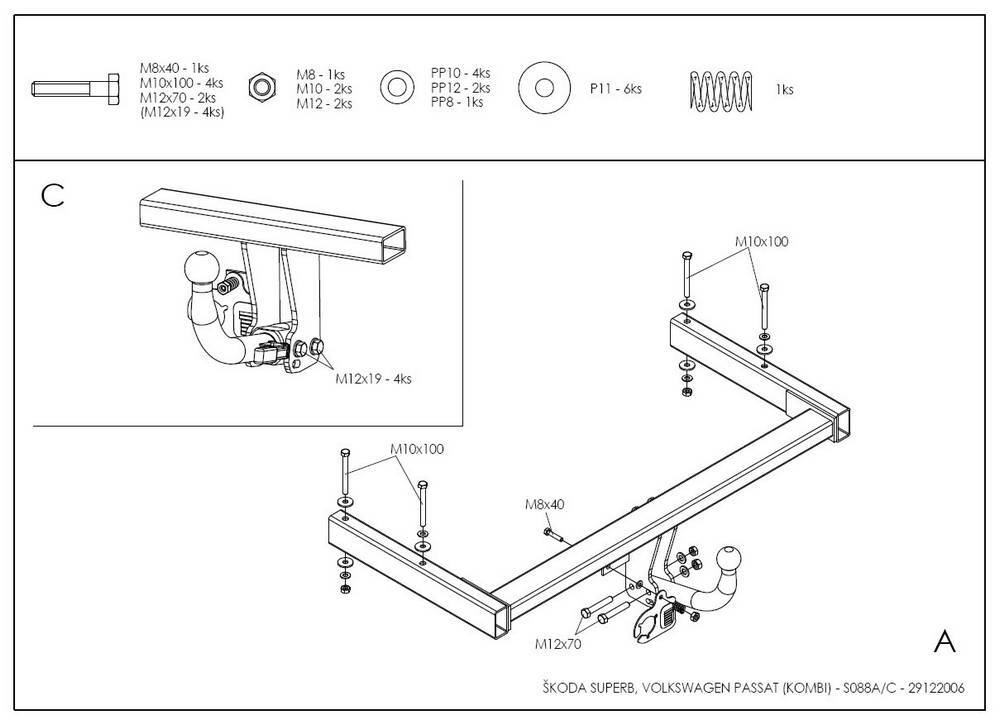 M8x40 - 1ks
M10x100 - 4ks
M12x70 - 2ks
(M12x19 - 4ks)

M8 - 1ks
M10 - 2ks
M12 - 2ks

PP10 - 4ks
PP12 - 2ks
PP8 - 1ks

P11 - 6ks

1ks

C

M12x19 - 4ks

M10x100

M10x100

M8x40

M12x70

A

ŠKODA SUPERB, VOLKSWAGEN PASSAT (KOMBI) - S088A/C - 29122006