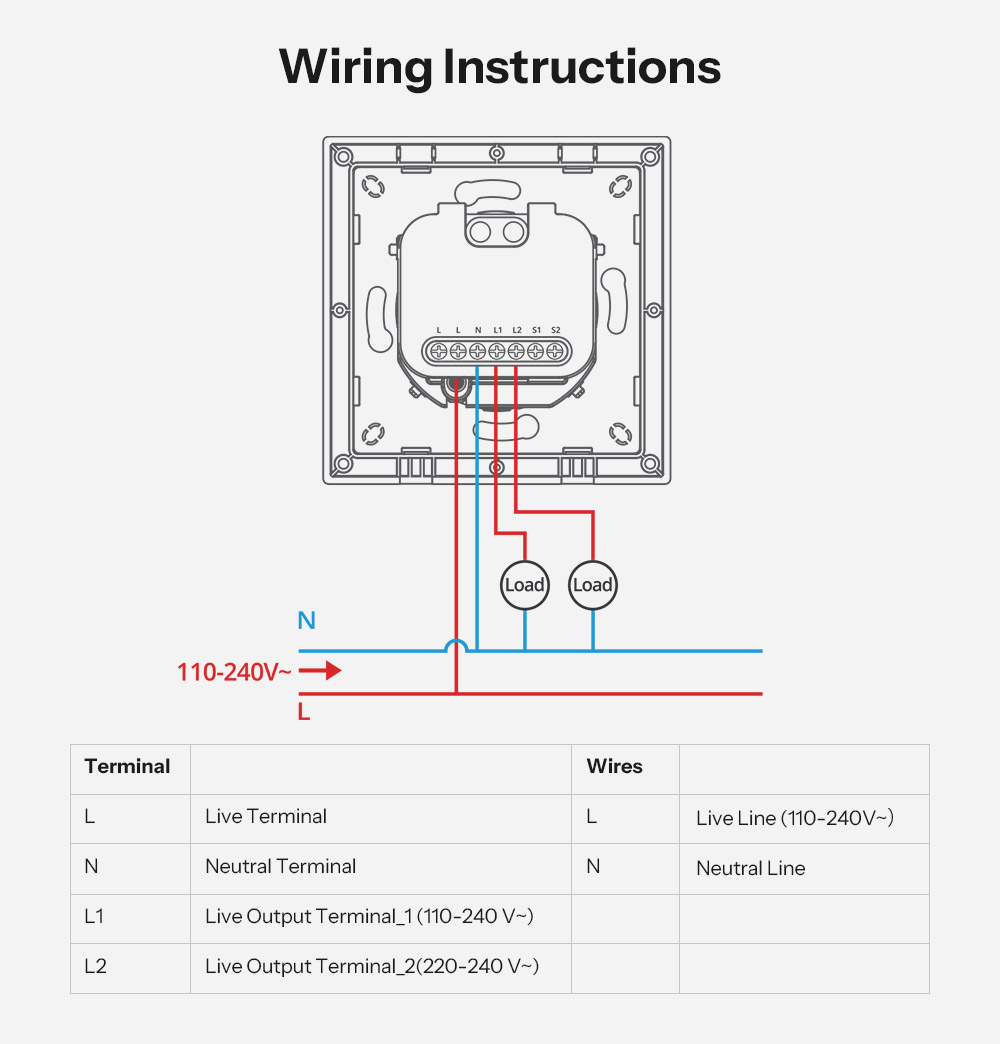 Wiring Instructions

L L N L1 L2 S1 S2

Load Load

N

110-240V~

L

| Terminal | | Wires | |
|---|---|---|---|
| L | Live Terminal | L | Live Line (110-240V~) |
| N | Neutral Terminal | N | Neutral Line |
| L1 | Live Output Terminal_1 (110-240 V~) | | |
| L2 | Live Output Terminal_2(220-240 V~) | | |