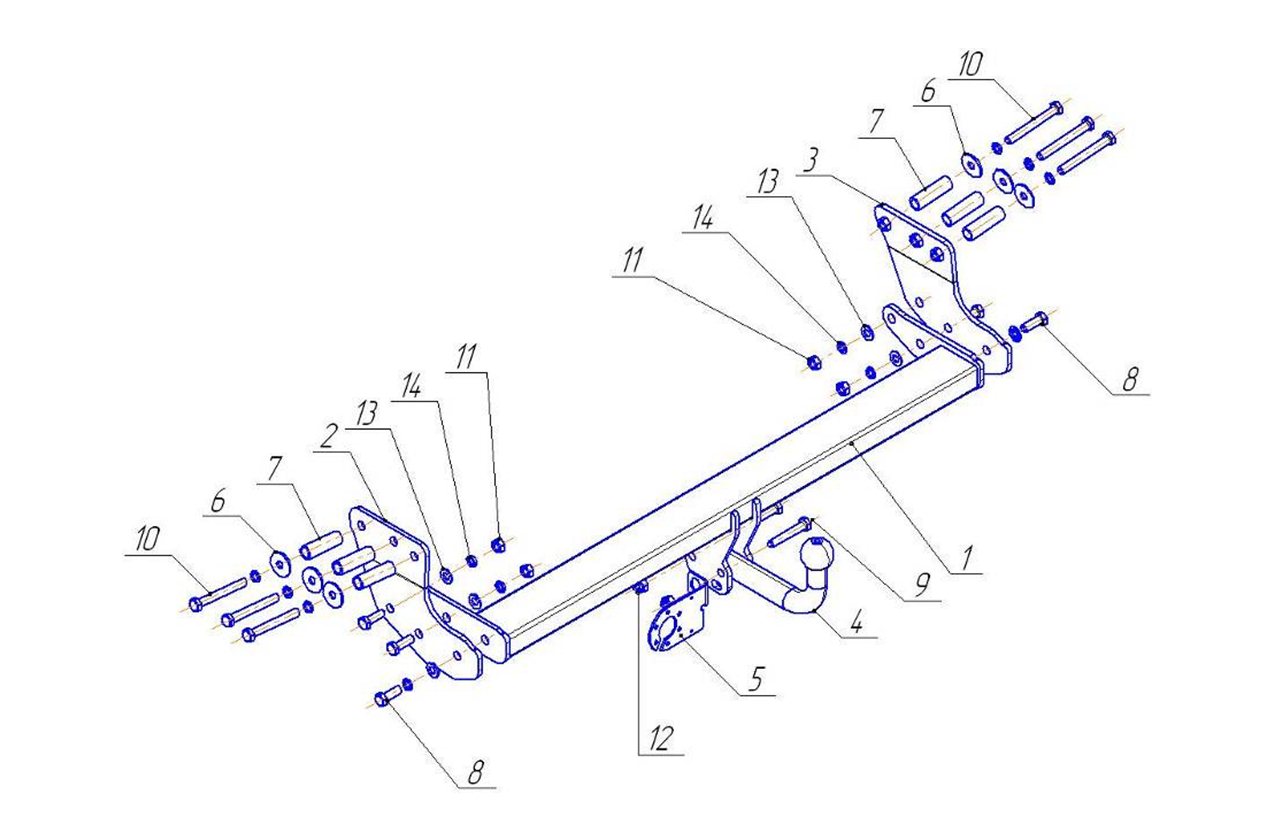 10
6
7
3
13
14
11
8
11
14
13
2
7
6
10
1
9
4
5
12
8