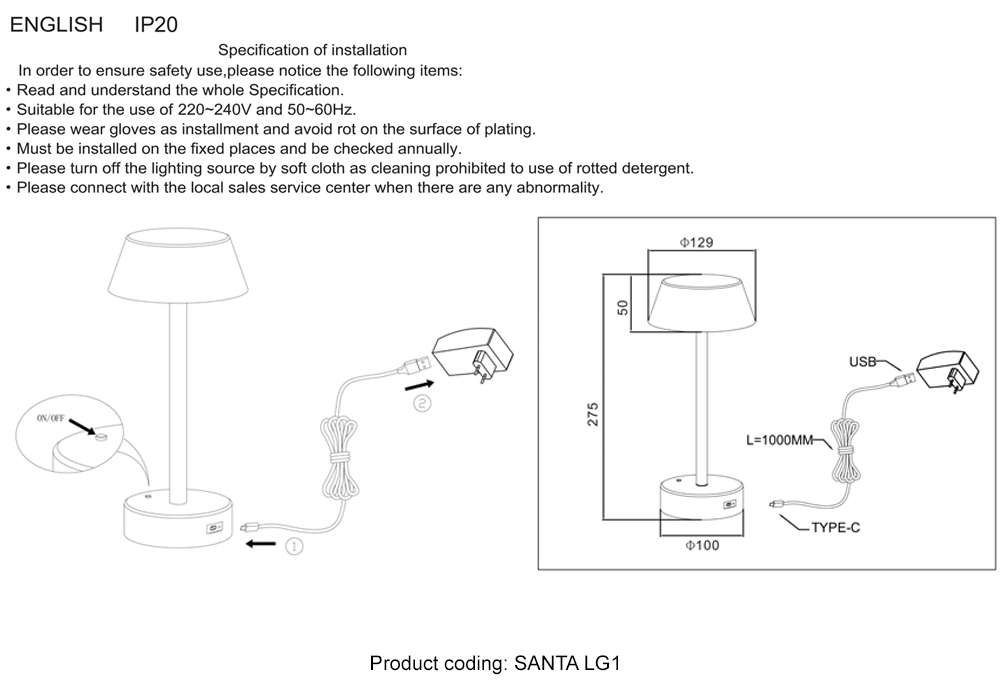 ENGLISH IP20

Specification of installation

In order to ensure safety use,please notice the following items:
• Read and understand the whole Specification.
• Suitable for the use of 220~240V and 50~60Hz.
• Please wear gloves as installment and avoid rot on the surface of plating.
• Must be installed on the fixed places and be checked annually.
• Please turn off the lighting source by soft cloth as cleaning prohibited to use of rotted detergent.
• Please connect with the local sales service center when there are any abnormality.

ON/OFF

②

①

Φ129

50

275

USB

L=1000MM

TYPE-C

Φ100

Product coding: SANTA LG1