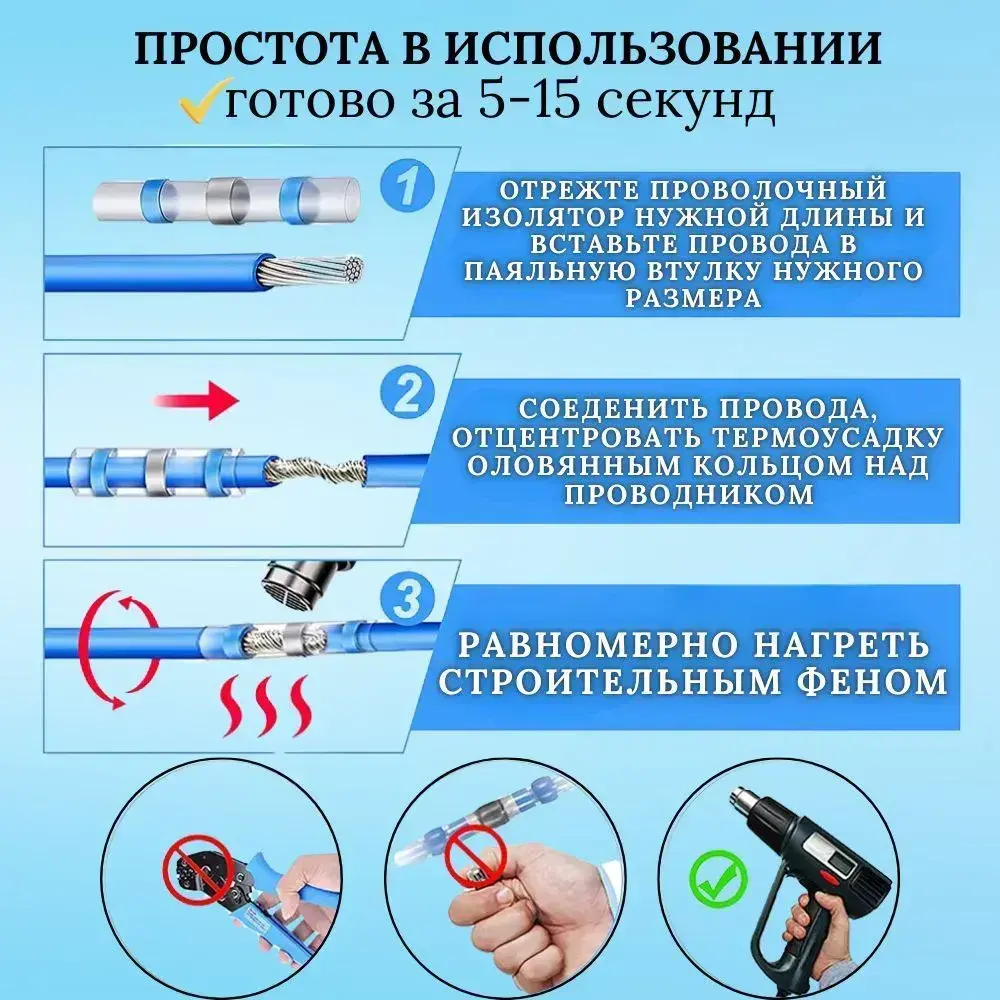 ПРОСТОТА В ИСПОЛЬЗОВАНИИ
✓готово за 5-15 секунд

1

ОТРЕЖТЕ ПРОВОЛОЧНЫЙ ИЗОЛЯТОР НУЖНОЙ ДЛИНЫ И ВСТАВЬТЕ ПРОВОДА В ПАЯЛЬНУЮ ВТУЛКУ НУЖНОГО РАЗМЕРА

2

СОЕДЕНИТЬ ПРОВОДА, ОТЦЕНТРОВАТЬ ТЕРМОУСАДКУ ОЛОВЯННЫМ КОЛЬЦОМ НАД ПРОВОДНИКОМ

3

РАВНОМЕРНО НАГРЕТЬ СТРОИТЕЛЬНЫМ ФЕНОМ