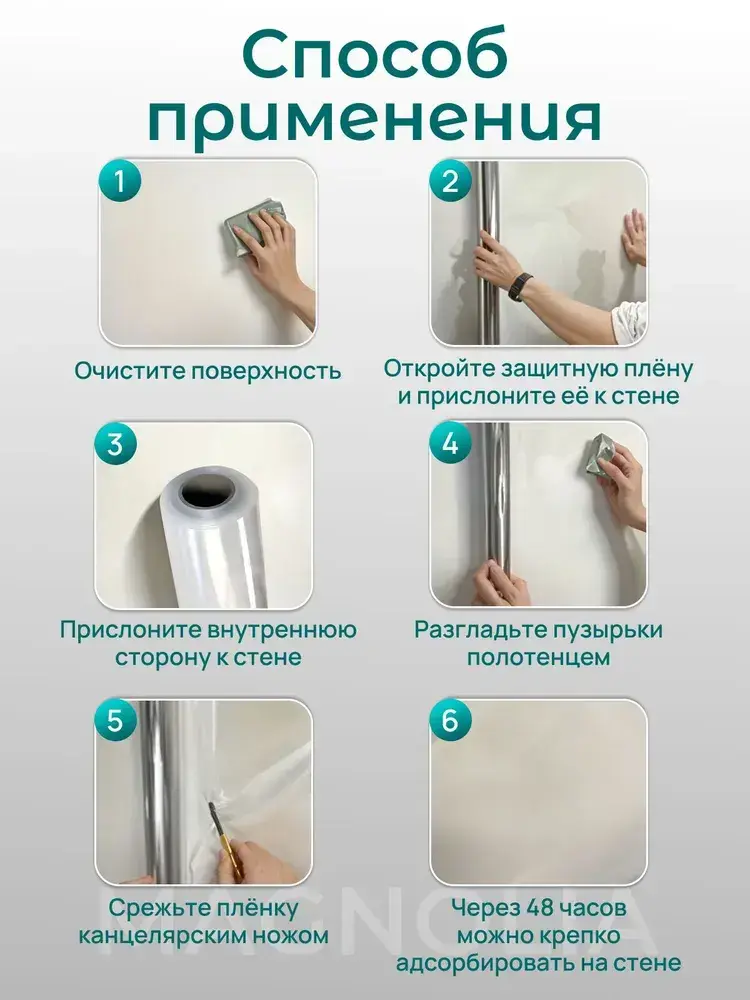 Способ применения

1

Очистите поверхность

2

Откройте защитную плёну и прислоните её к стене

3

Прислоните внутреннюю сторону к стене

4

Разгладьте пузырьки полотенцем

5

Срежьте плёнку канцелярским ножом

6

Через 48 часов можно крепко адсорбировать на стене

MAGNOLIA