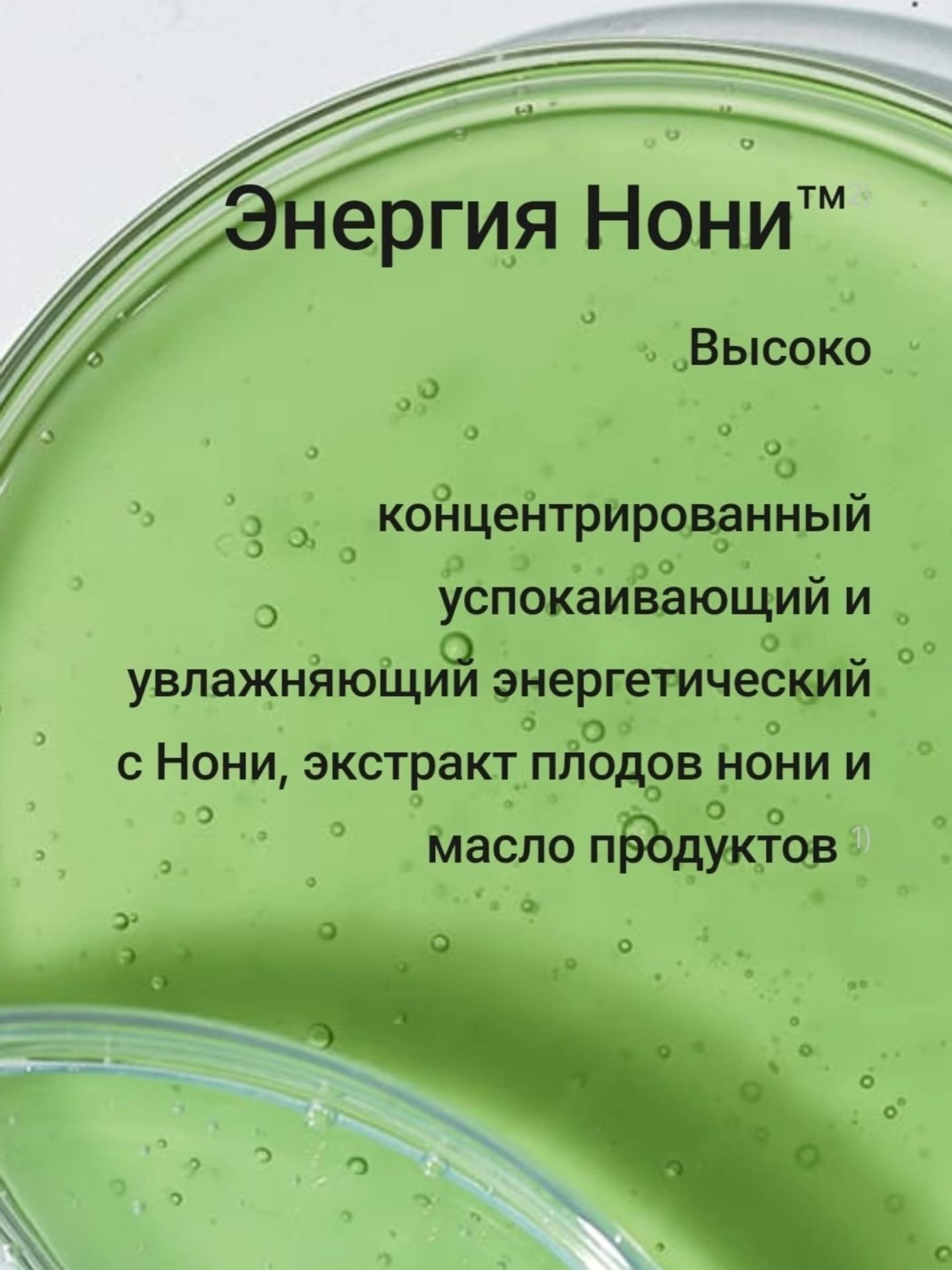 Энергия Нони™ 2)

Высоко

концентрированный успокаивающий и увлажняющий энергетический с Нони, экстракт плодов нони и масло продуктов 1)