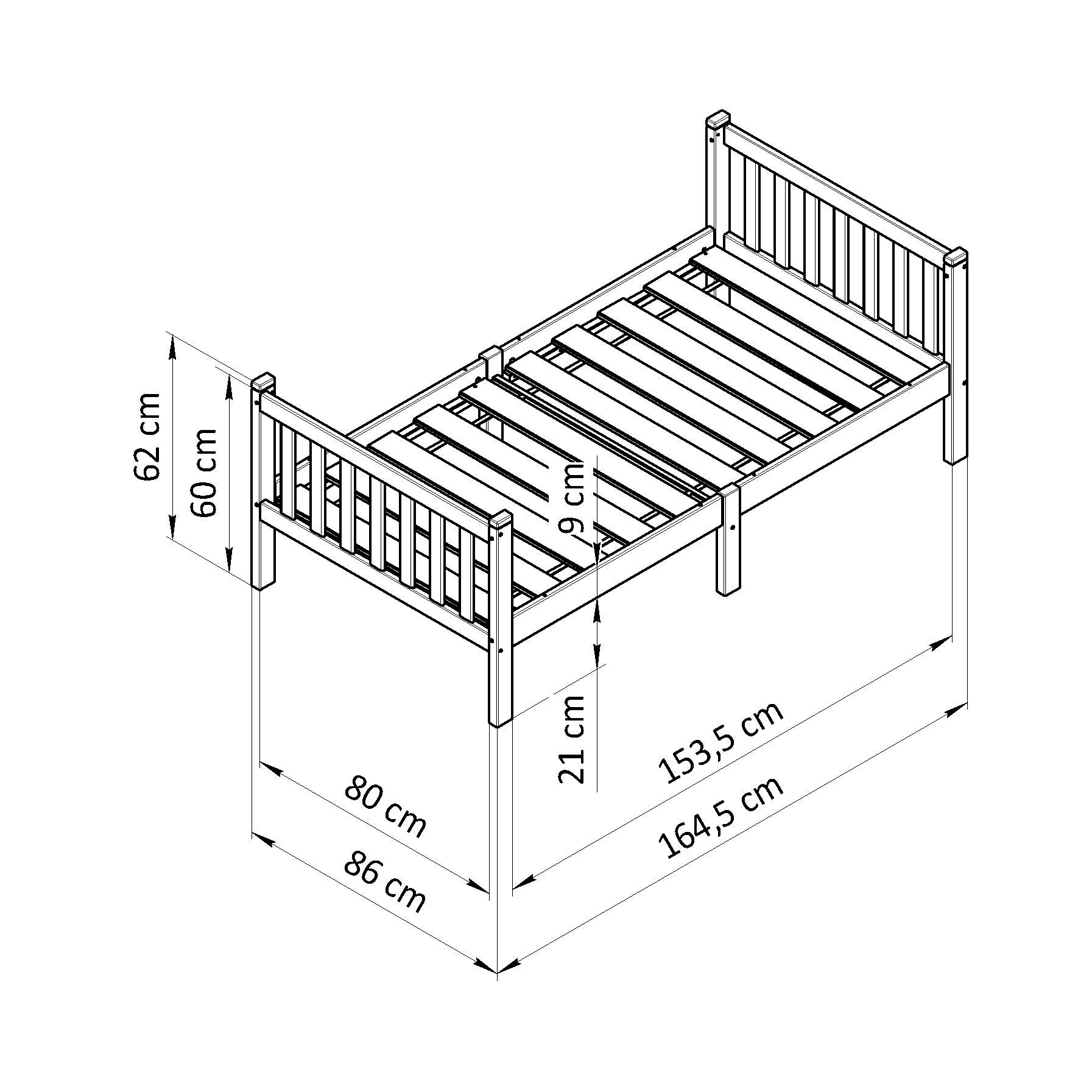 62 cm
60 cm
9 cm
21 cm
80 cm
86 cm
153,5 cm
164,5 cm