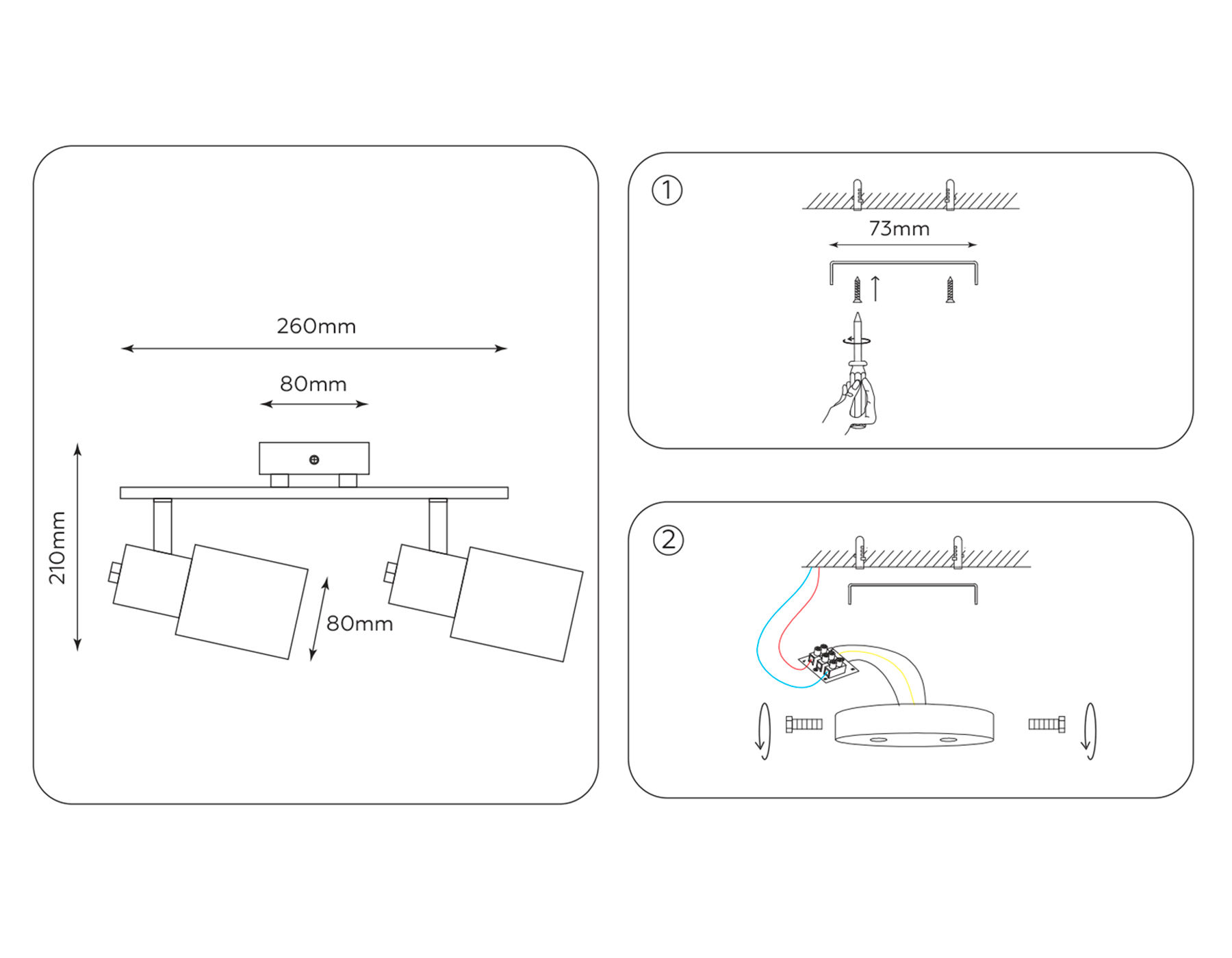 260mm
80mm
210mm
80mm
1
73mm
2