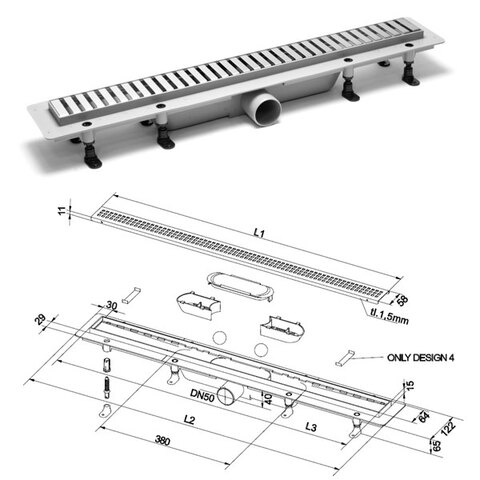 11
L1
58
tl.1,5mm
30
29
ONLY DESIGN 4
DN50
40
15
64
122
65
L2
L3
380