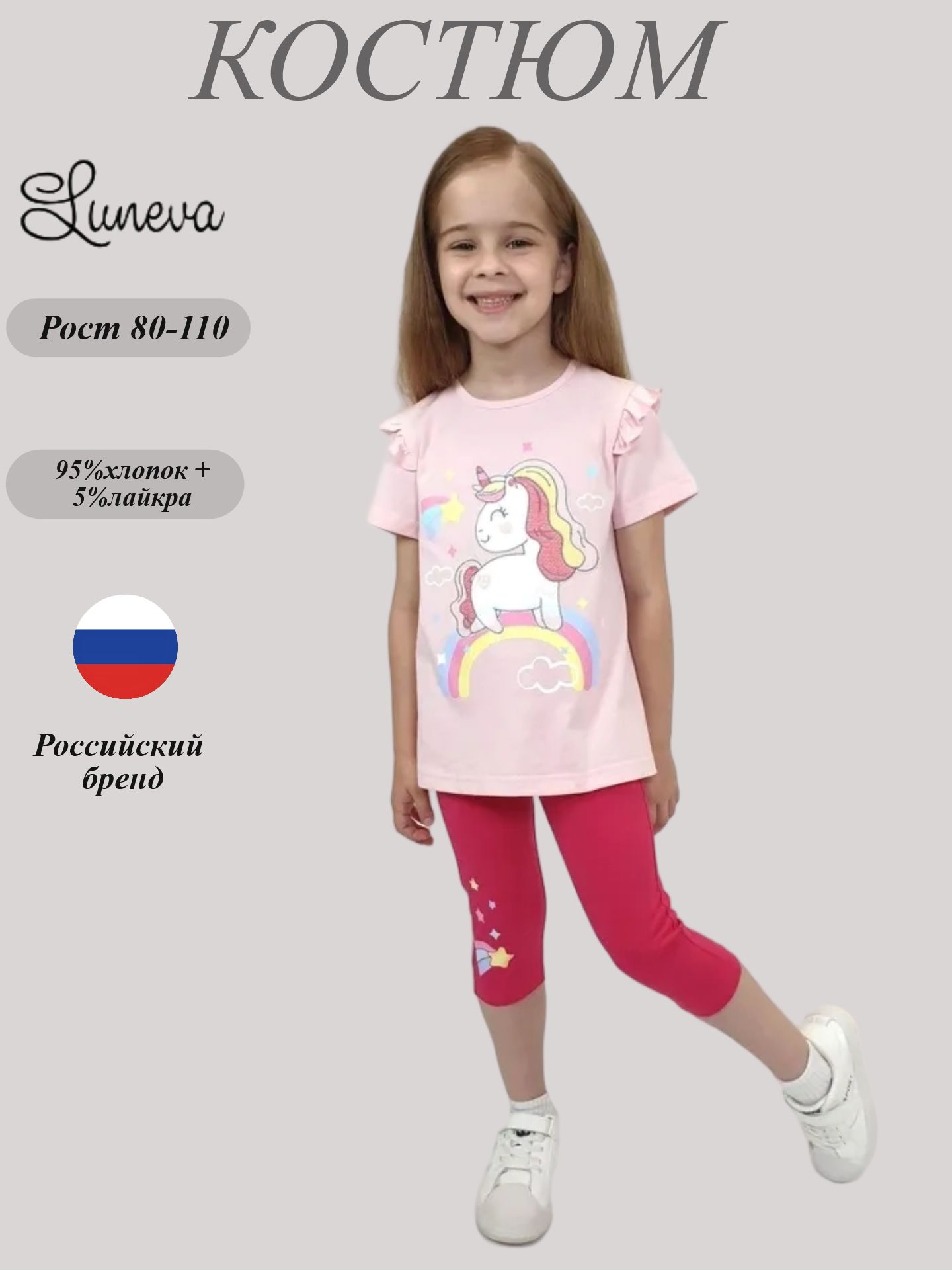 КОСТЮМ

Luneva

Рост 80-110

95%хлопок + 5%лайкра

Российский бренд