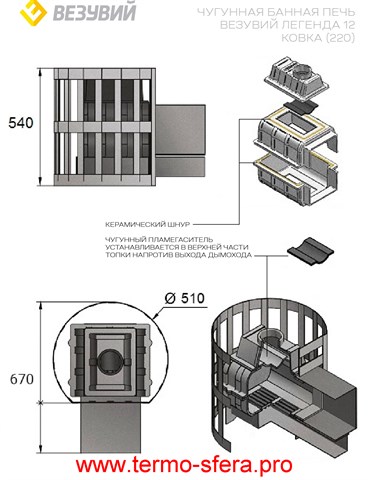 ВЕЗУВИЙ

ЧУГУННАЯ БАННАЯ ПЕЧЬ
ВЕЗУВИЙ ЛЕГЕНДА 12
КОВКА (220)

540

КЕРАМИЧЕСКИЙ ШНУР

ЧУГУННЫЙ ПЛАМЕГАСИТЕЛЬ
УСТАНАВЛИВАЕТСЯ В ВЕРХНЕЙ ЧАСТИ
ТОПКИ НАПРОТИВ ВЫХОДА ДЫМОХОДА

Ø 510

670

www.termo-sfera.pro