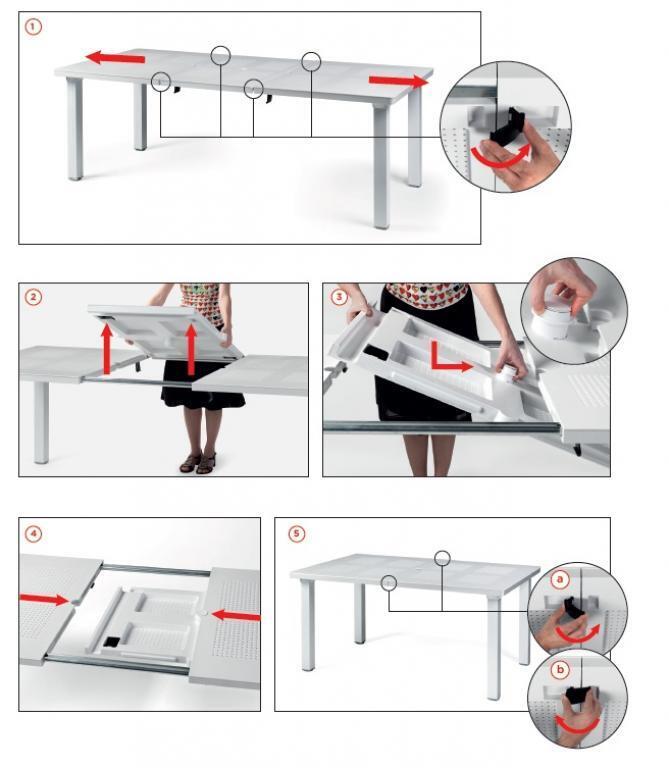 1

2

3

4

5

a

b