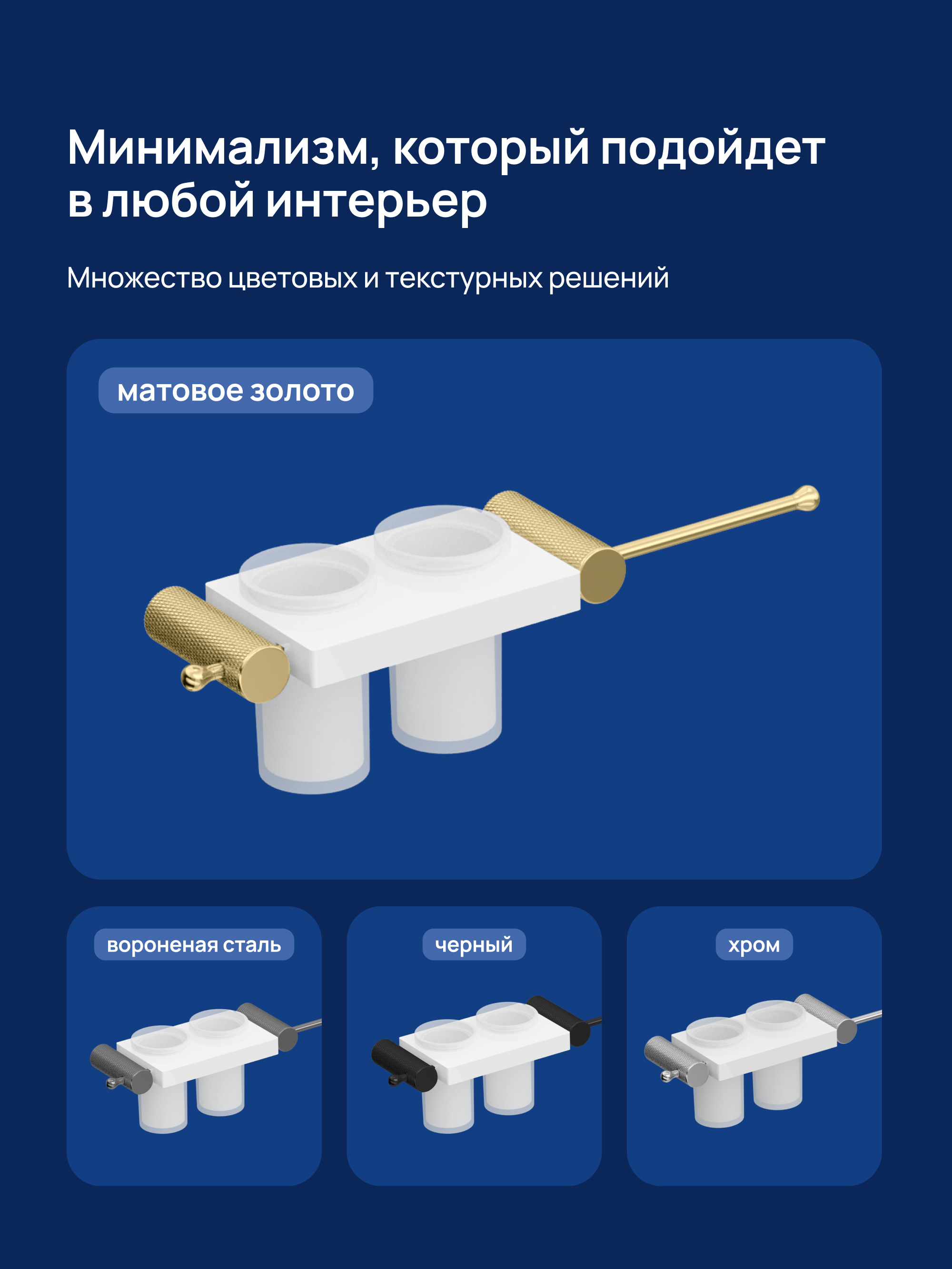 Минимализм, который подойдет в любой интерьер

Множество цветовых и текстурных решений

матовое золото

вороненая сталь

черный

хром