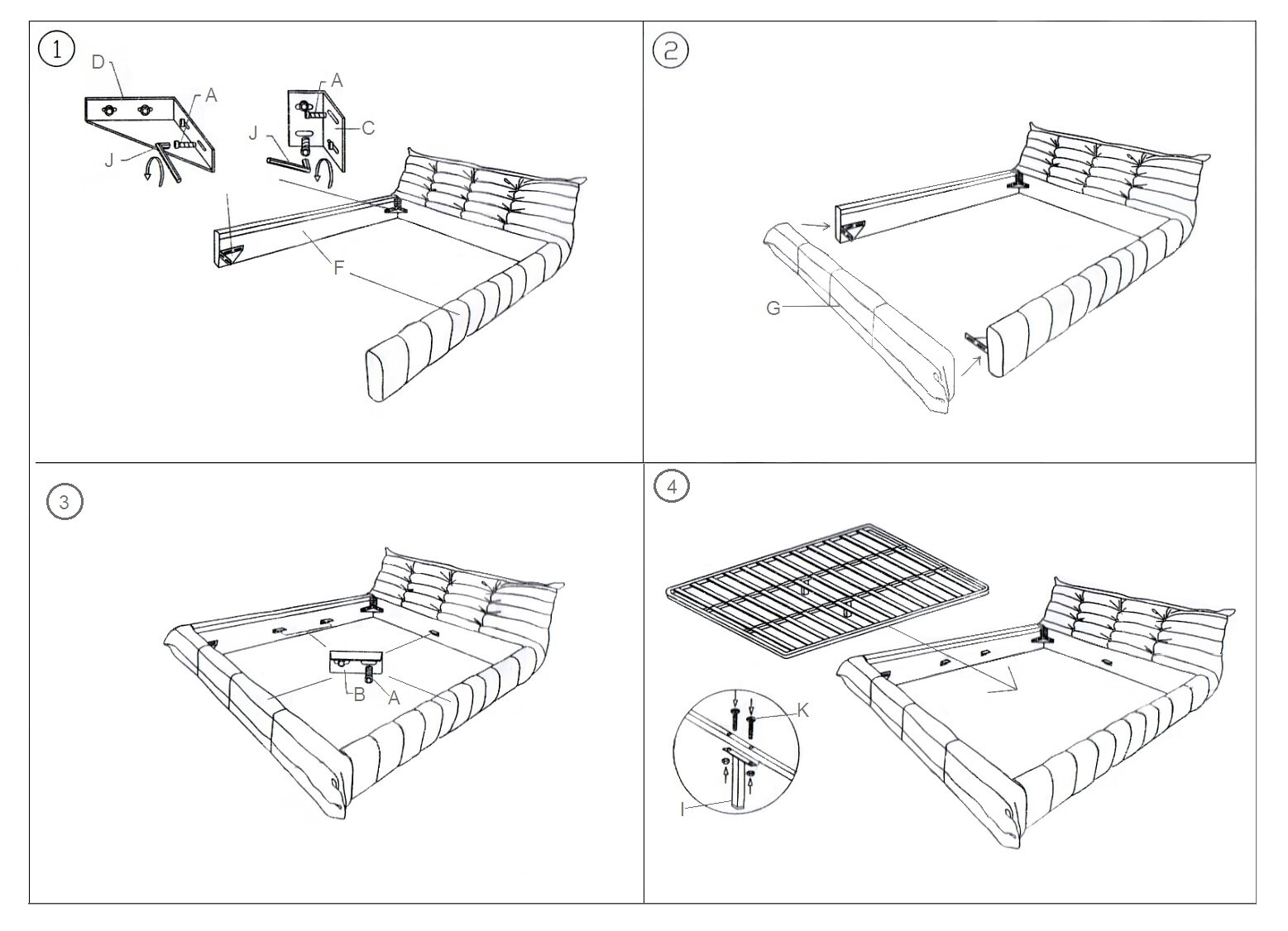 1
D
A
J
A
J
C
F

2
G

3
B
A

4
K
I