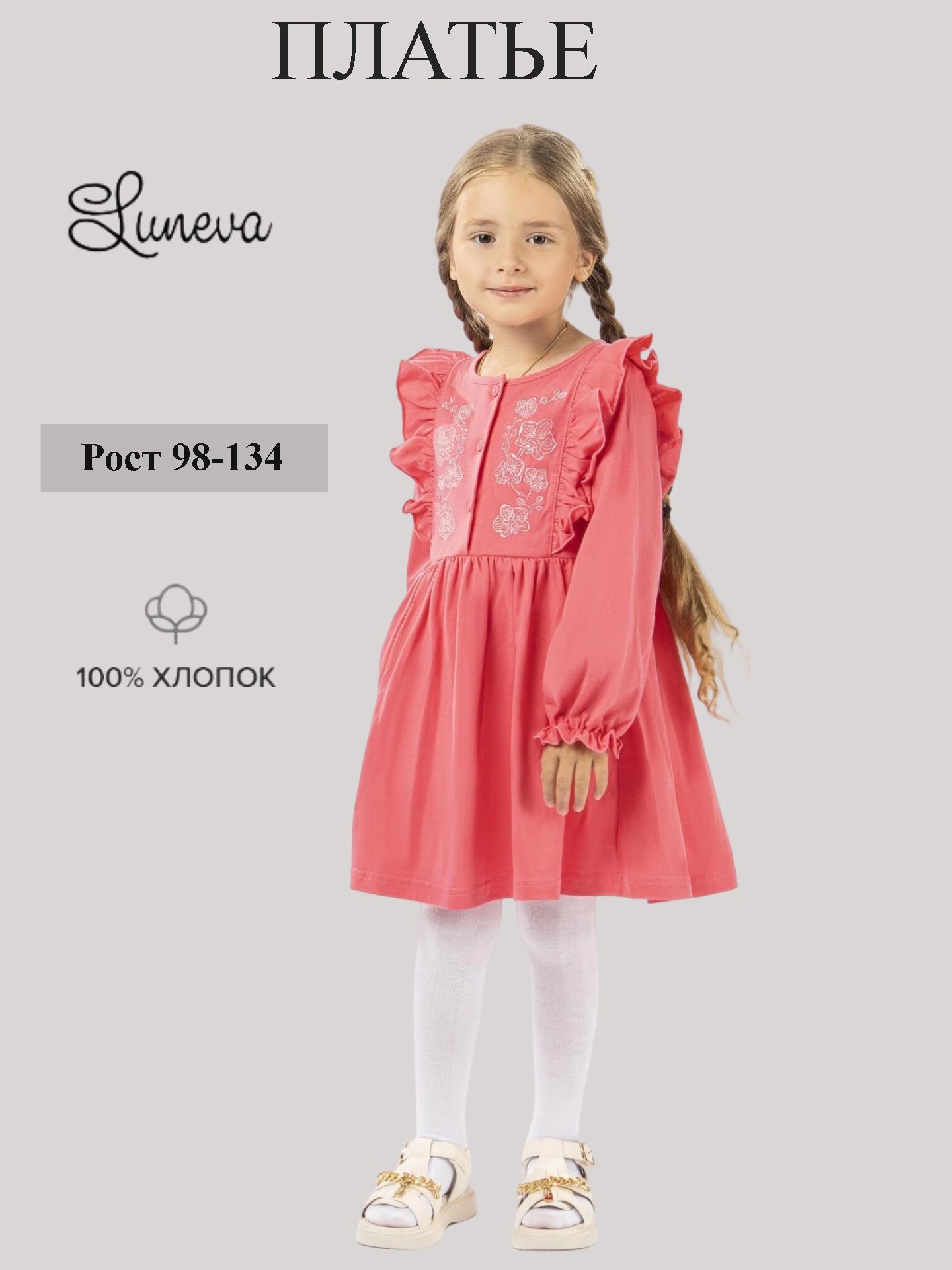 ПЛАТЬЕ

Luneva

Рост 98-134

100% ХЛОПОК