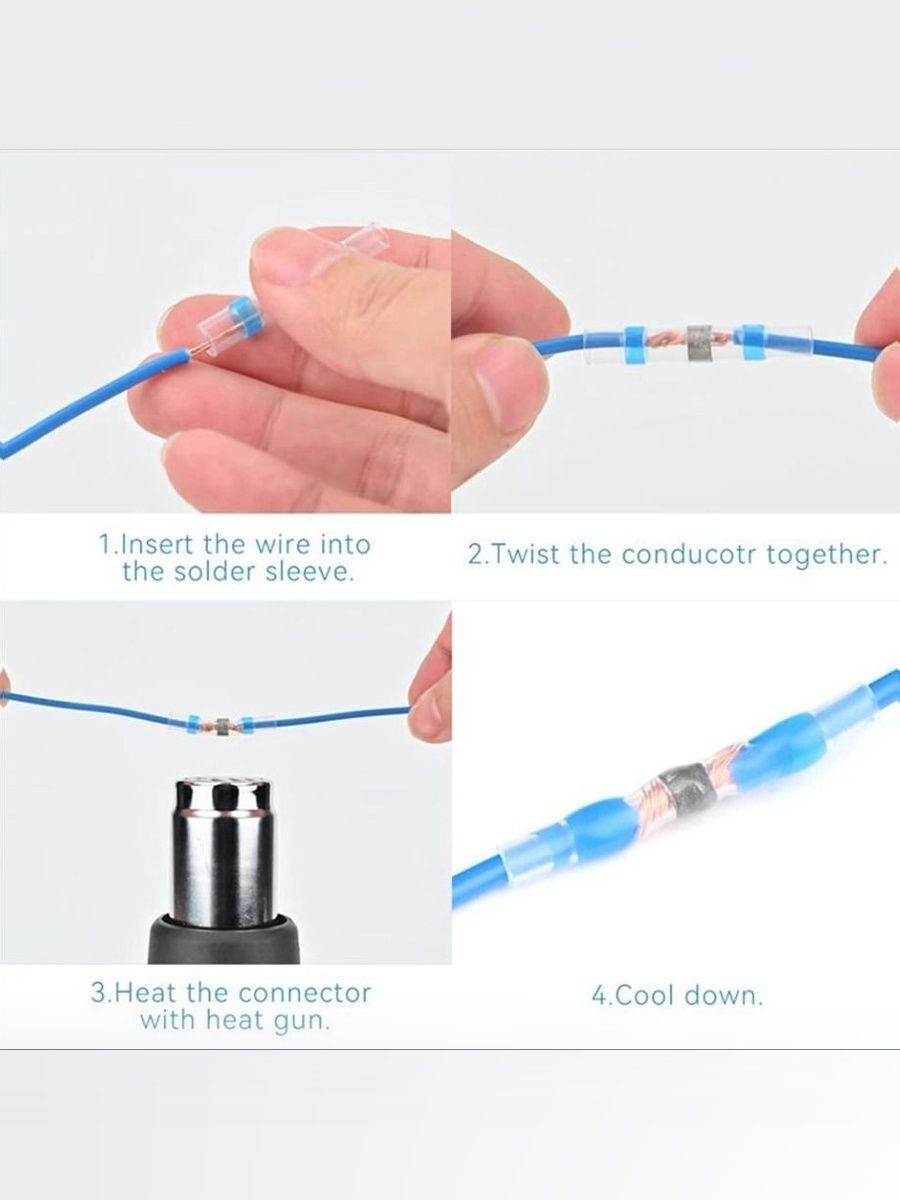 1.Insert the wire into the solder sleeve.

2.Twist the conducotr together.

3.Heat the connector with heat gun.

4.Cool down.