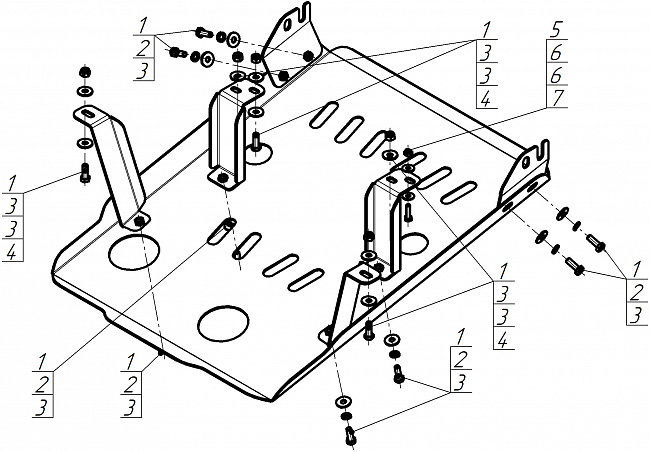 1
2
3

1
3
3
4

5
6
6
7

1
3
3
4

1
2
3

1
3
3
4

1
2
3

1
2
3

1
2
3