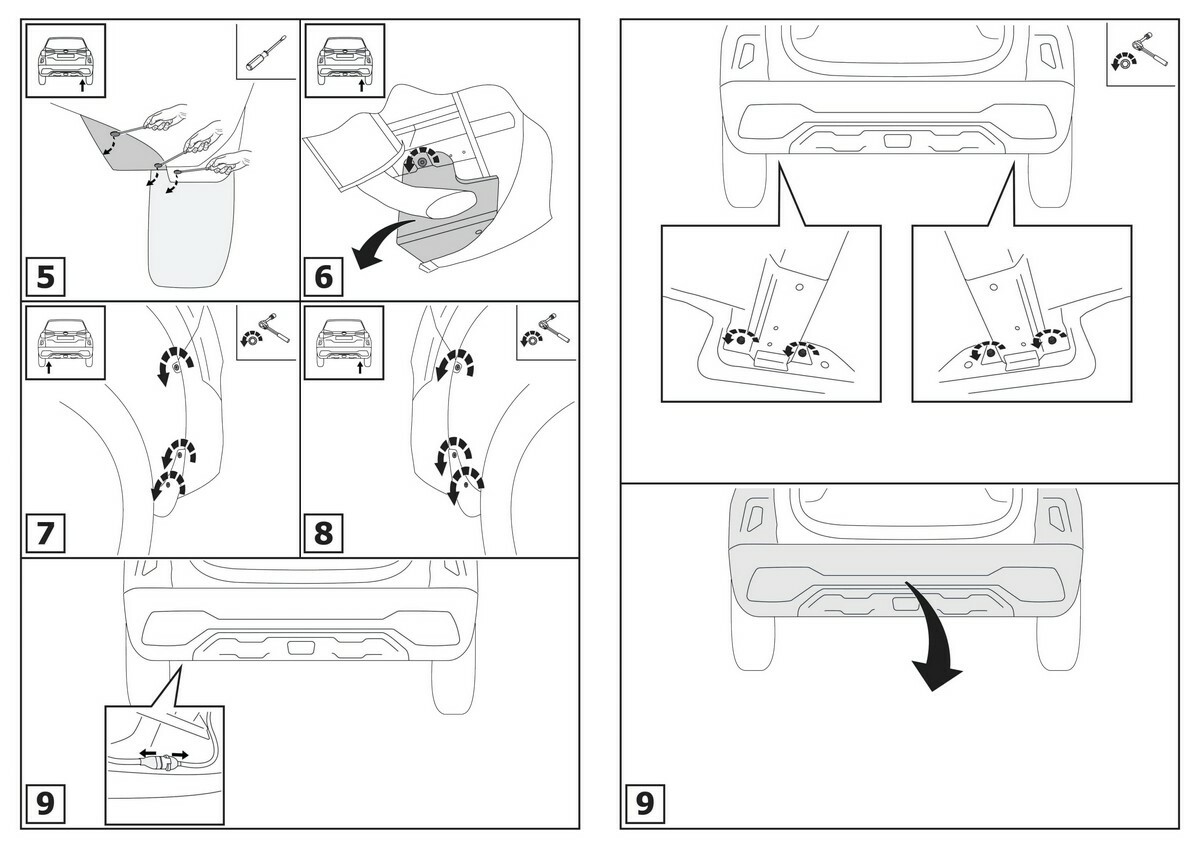 5

6

7

8

9

9