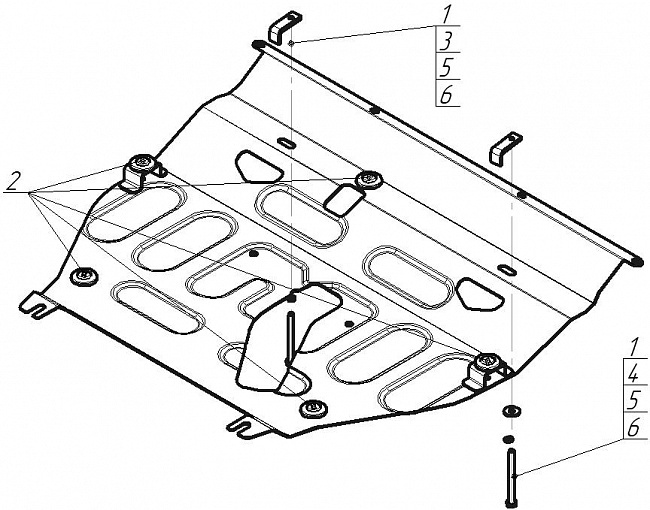 1
3
5
6

2

1
4
5
6