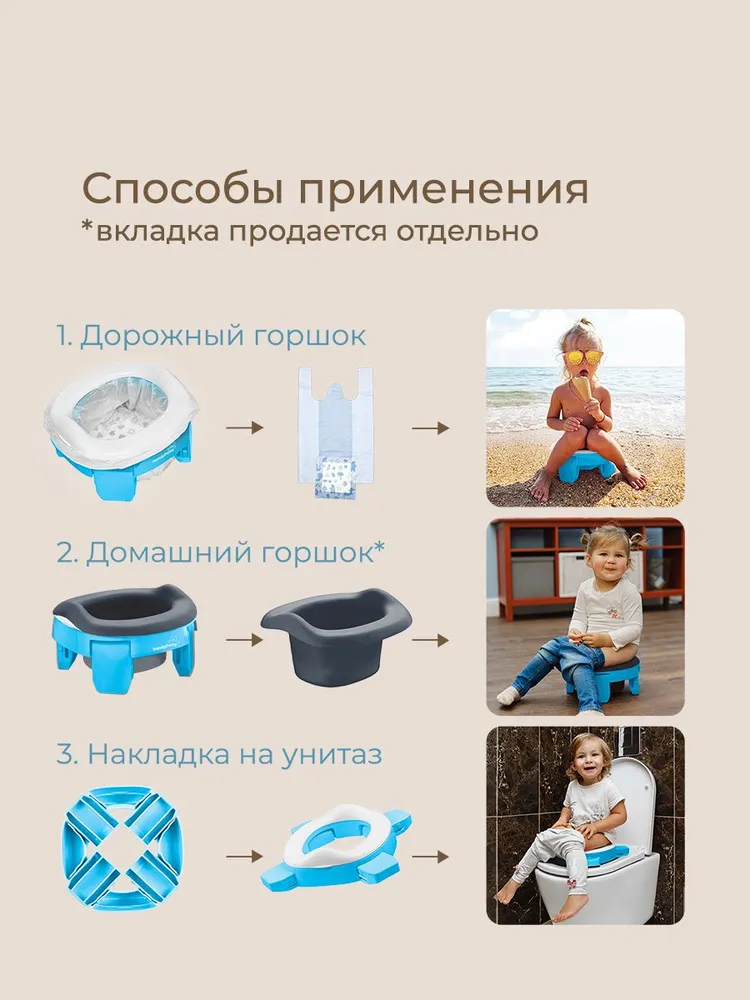 Способы применения
*вкладка продается отдельно

1. Дорожный горшок

2. Домашний горшок*

3. Накладка на унитаз