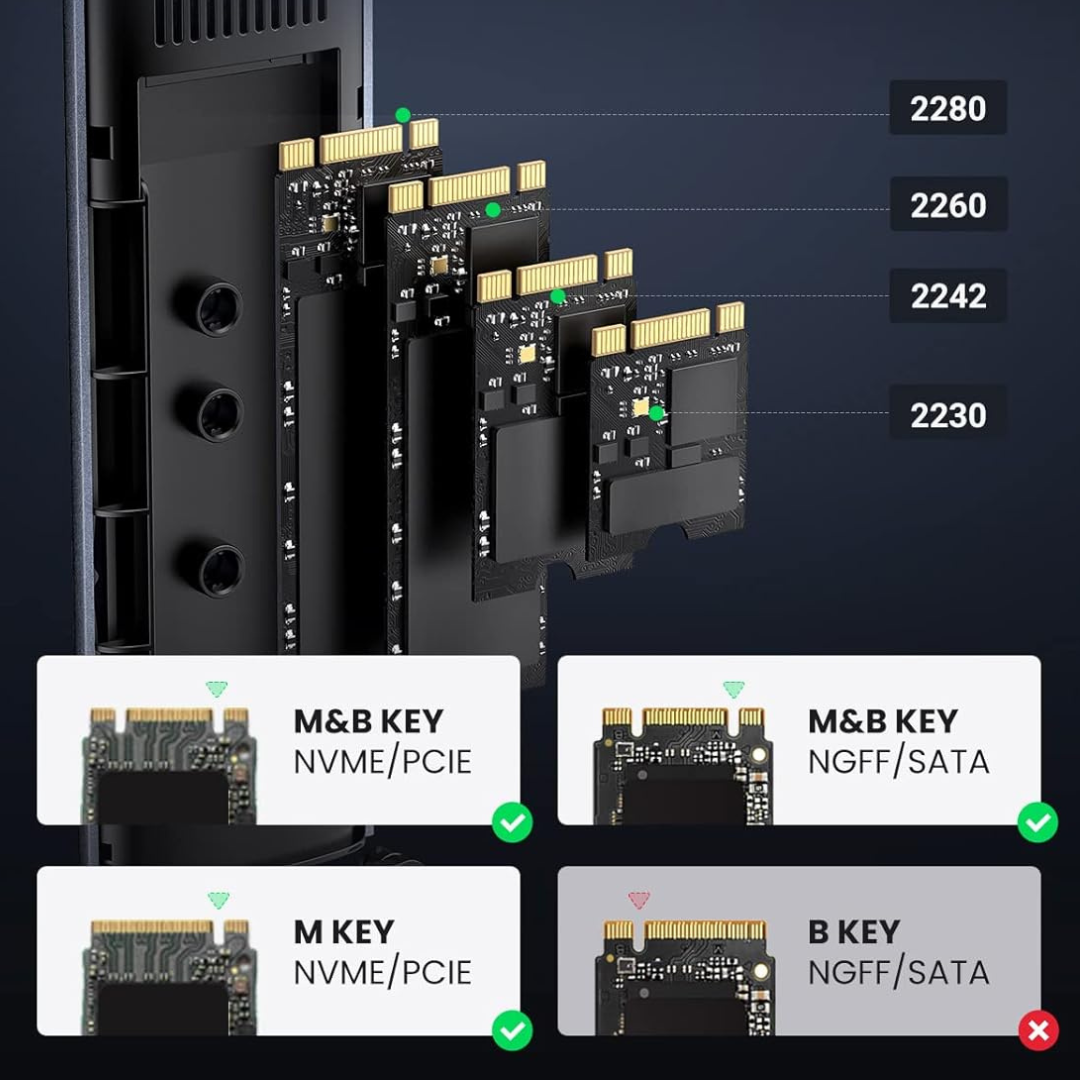 2280
2260
2242
2230

M&B KEY
NVME/PCIE

M&B KEY
NGFF/SATA

M KEY
NVME/PCIE

B KEY
NGFF/SATA