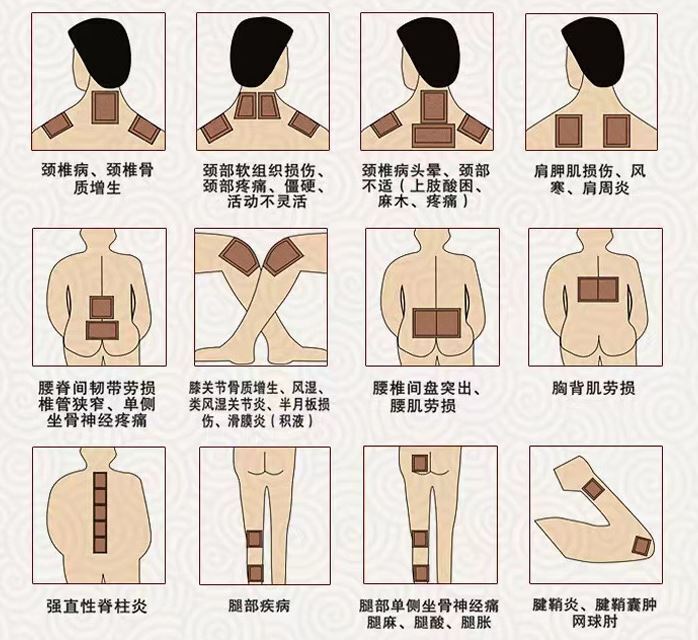 颈椎病、颈椎骨质增生

颈部软组织损伤、颈部疼痛、僵硬、活动不灵活

颈椎病头晕、颈部不适（上肢酸困、麻木、疼痛）

肩胛肌损伤、风寒、肩周炎

腰脊间韧带劳损椎管狭窄、单侧坐骨神经疼痛

膝关节骨质增生、风湿、类风湿关节炎、半月板损伤、滑膜炎（积液）

腰椎间盘突出、腰肌劳损

胸背肌劳损

强直性脊柱炎

腿部疾病

腿部单侧坐骨神经痛腿麻、腿酸、腿胀

腱鞘炎、腱鞘囊肿网球肘