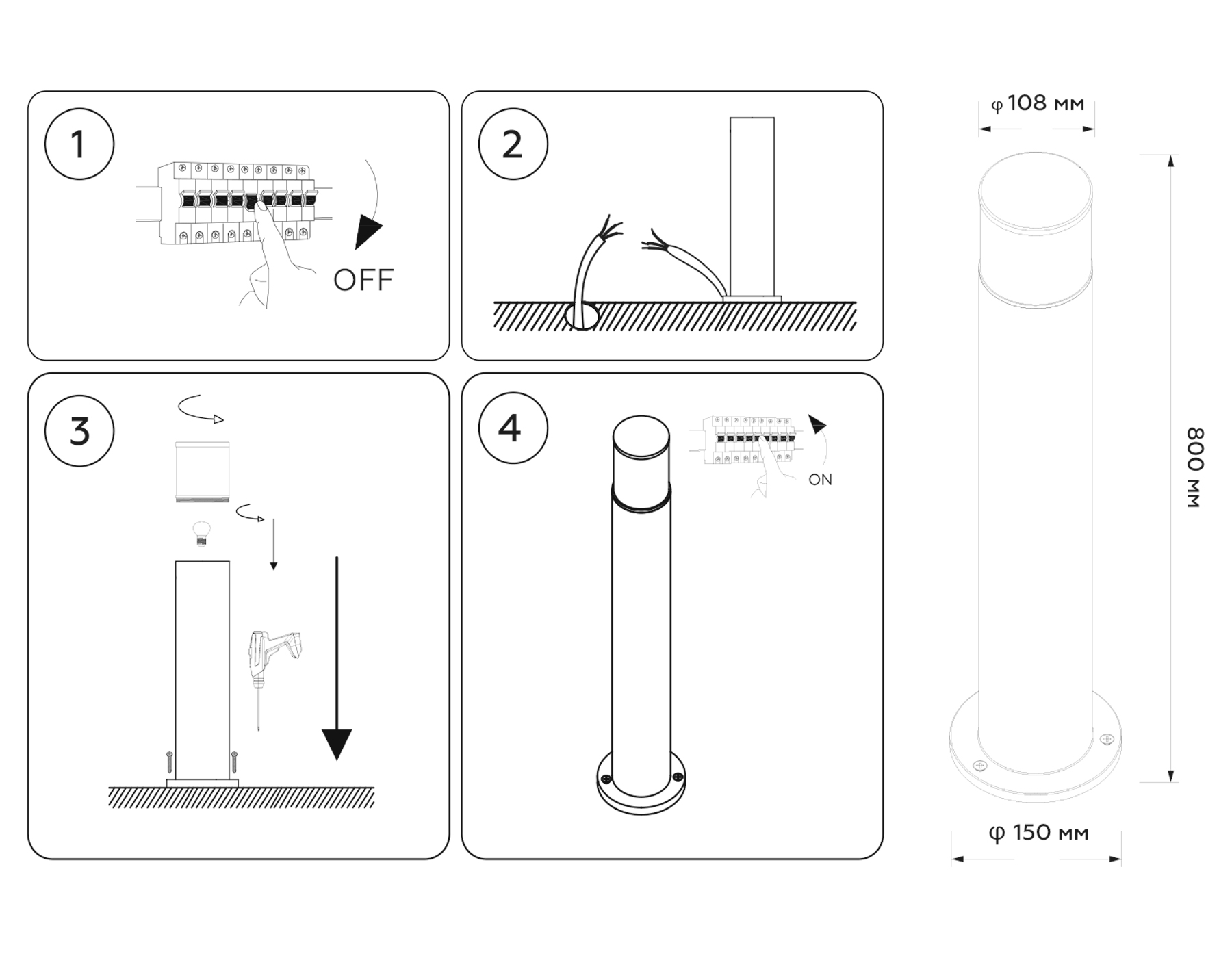 1

OFF

2

3

4

ON

φ 108 мм

800 мм

φ 150 мм