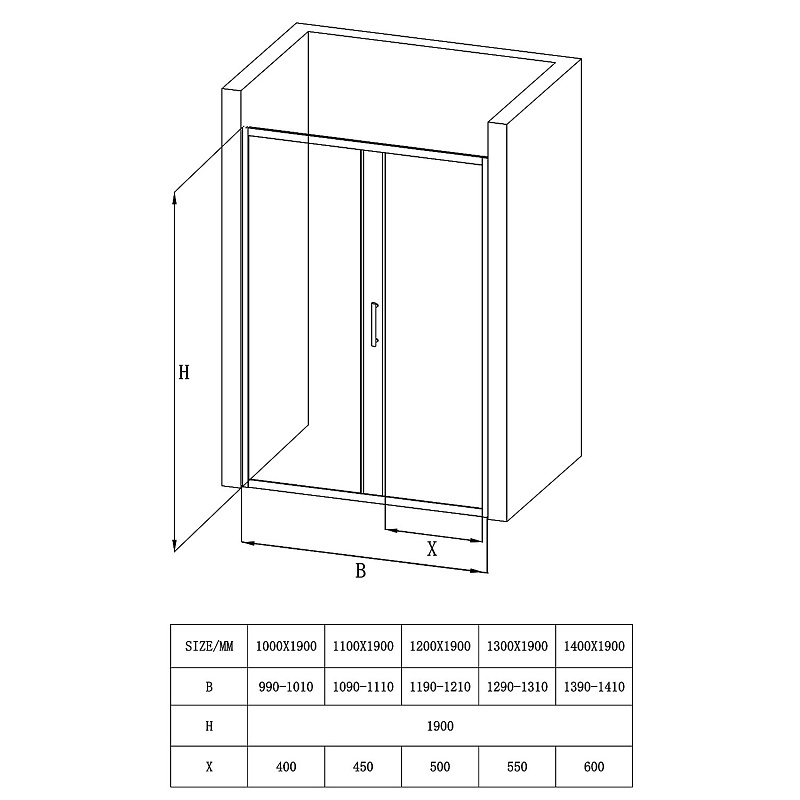 H

X

B

| SIZE/MM | 1000X1900 | 1100X1900 | 1200X1900 | 1300X1900 | 1400X1900 |
|---|---|---|---|---|---|
| B | 990-1010 | 1090-1110 | 1190-1210 | 1290-1310 | 1390-1410 |
| H | 1900 | | | | |
| X | 400 | 450 | 500 | 550 | 600 |