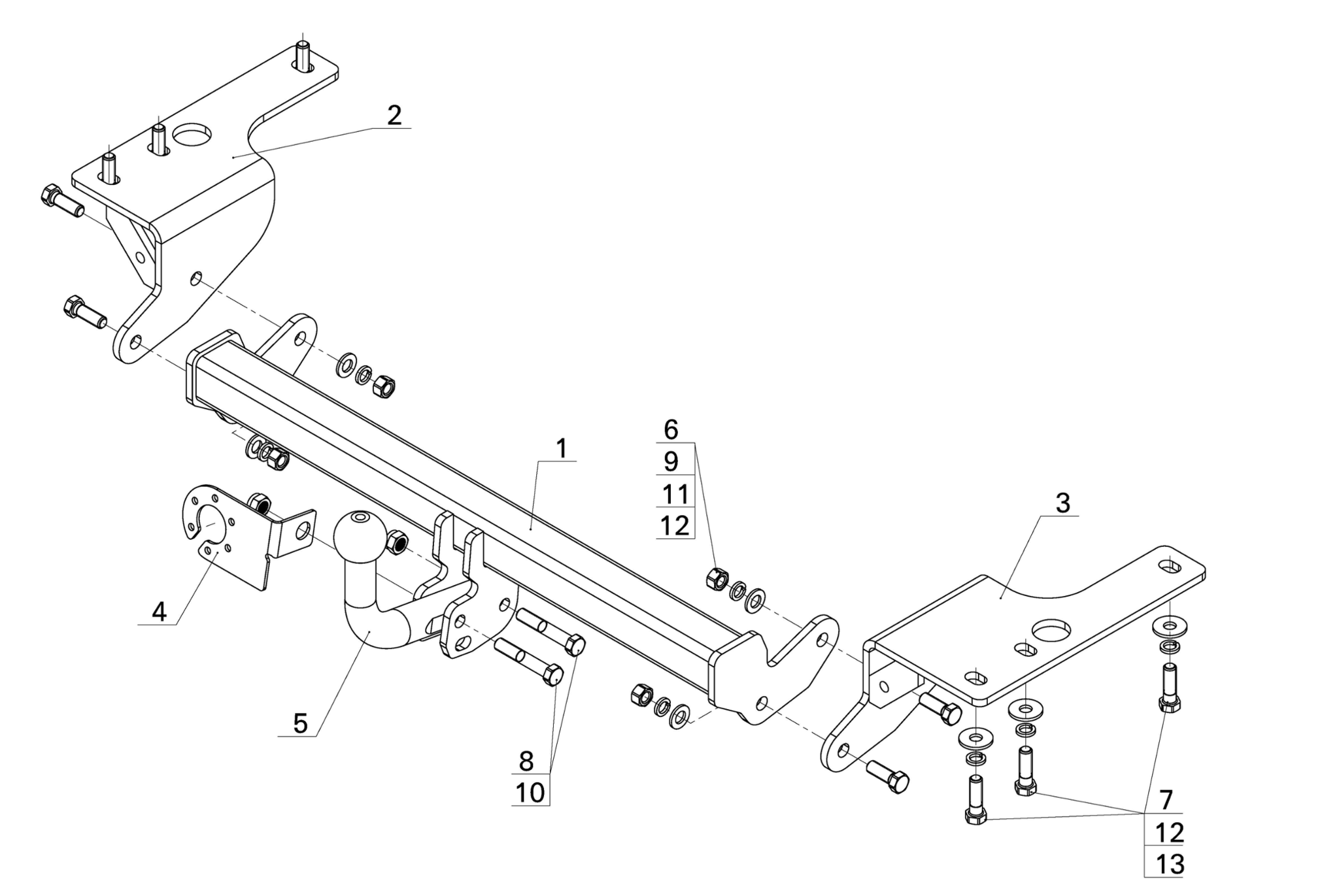 2

1

6
9
11
12

3

4

5

8
10

7
12
13