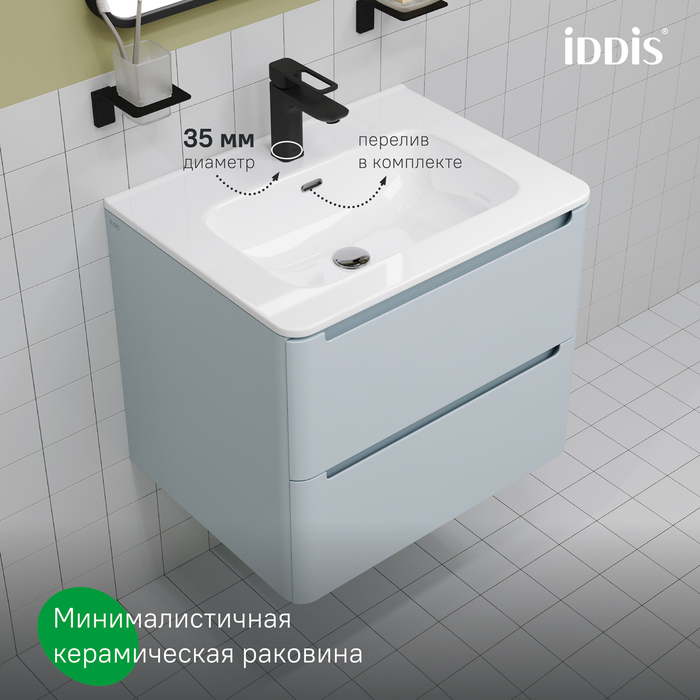 iDDiS®

35 мм
диаметр

перелив
в комплекте

Минималистичная
керамическая раковина