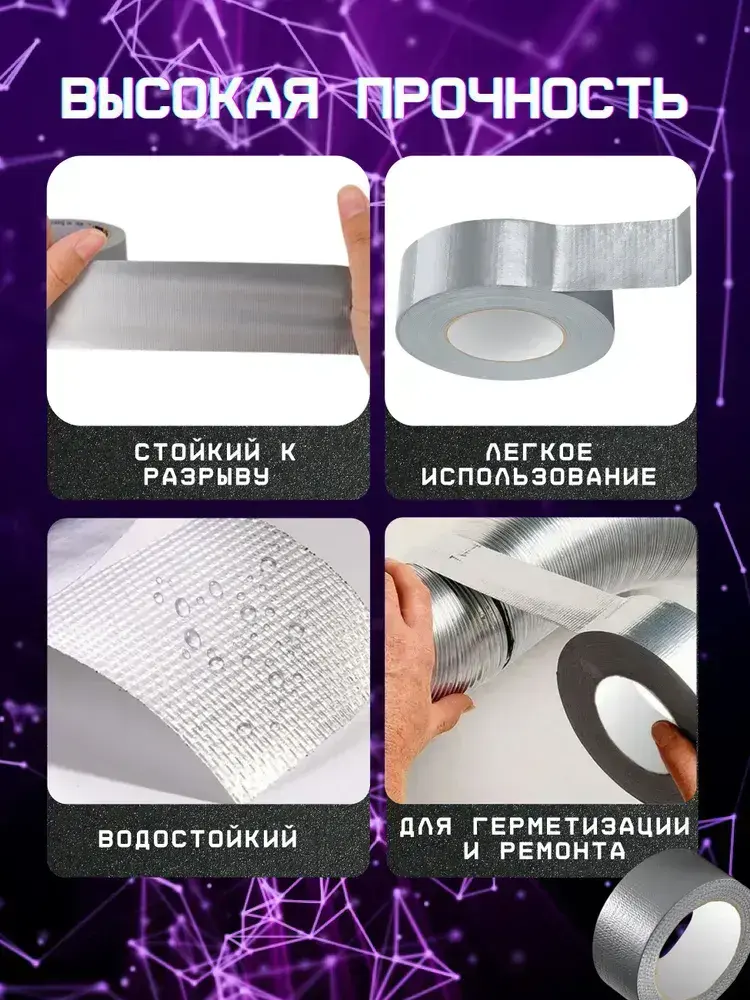 ВЫСОКАЯ ПРОЧНОСТЬ

СТОЙКИЙ К РАЗРЫВУ

ЛЕГКОЕ ИСПОЛЬЗОВАНИЕ

ВОДОСТОЙКИЙ

ДЛЯ ГЕРМЕТИЗАЦИИ И РЕМОНТА