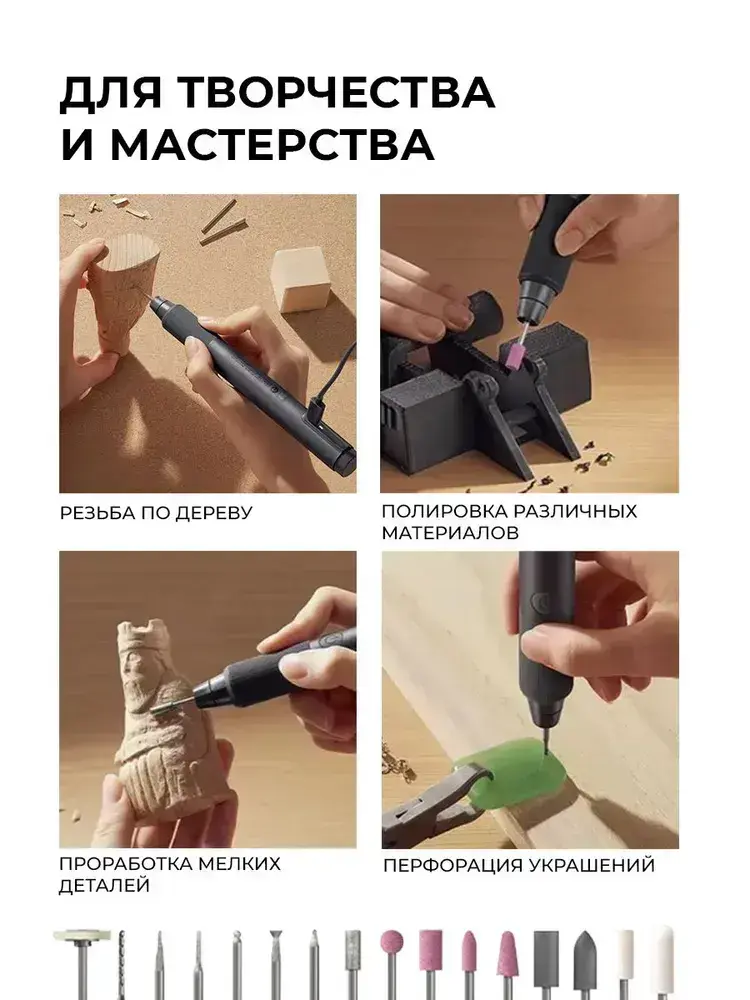 ДЛЯ ТВОРЧЕСТВА И МАСТЕРСТВА

РЕЗЬБА ПО ДЕРЕВУ

ПОЛИРОВКА РАЗЛИЧНЫХ МАТЕРИАЛОВ

ПРОРАБОТКА МЕЛКИХ ДЕТАЛЕЙ

ПЕРФОРАЦИЯ УКРАШЕНИЙ