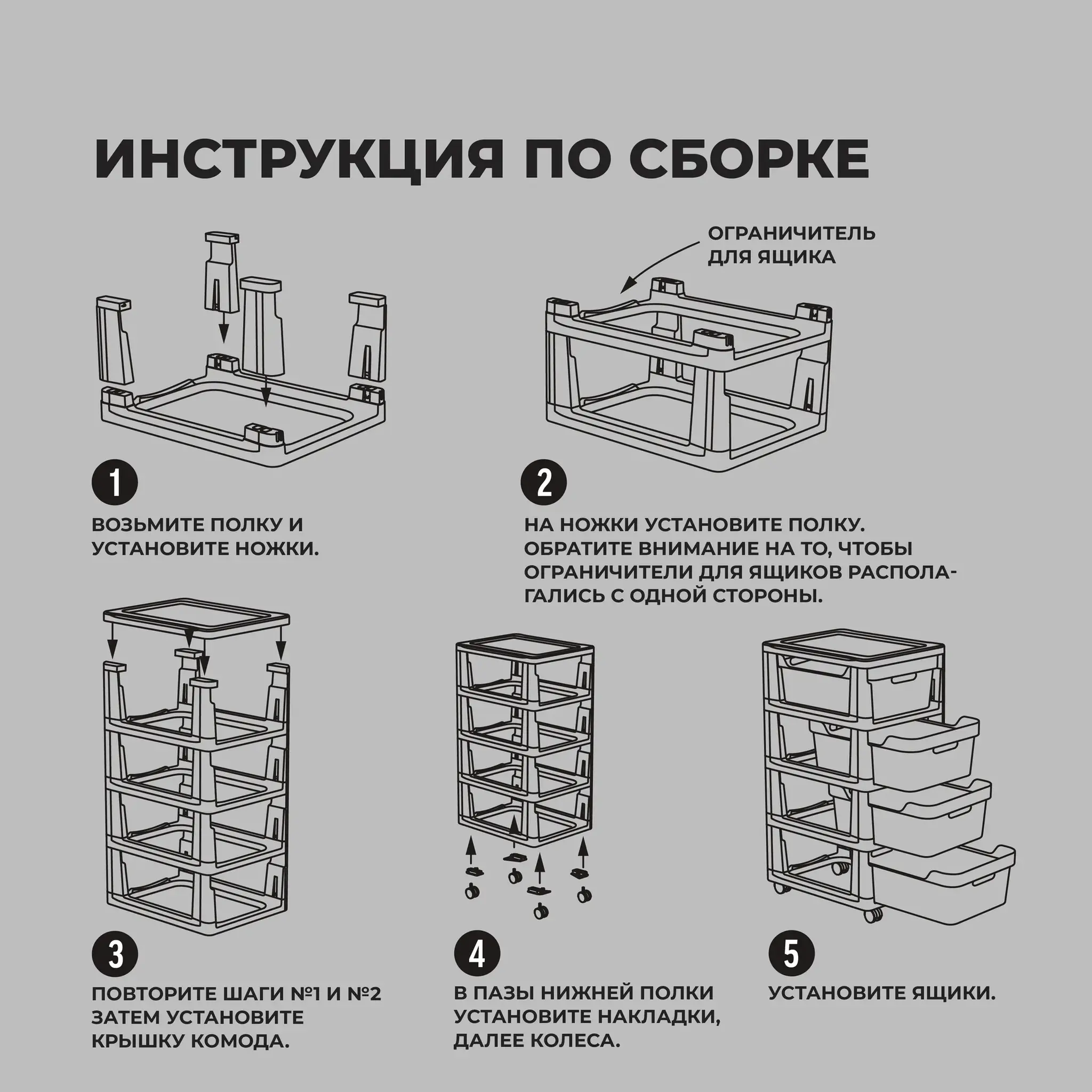 ИНСТРУКЦИЯ ПО СБОРКЕ

ОГРАНИЧИТЕЛЬ ДЛЯ ЯЩИКА

1

ВОЗЬМИТЕ ПОЛКУ И УСТАНОВИТЕ НОЖКИ.

2

НА НОЖКИ УСТАНОВИТЕ ПОЛКУ. ОБРАТИТЕ ВНИМАНИЕ НА ТО, ЧТОБЫ ОГРАНИЧИТЕЛИ ДЛЯ ЯЩИКОВ РАСПОЛАГАЛИСЬ С ОДНОЙ СТОРОНЫ.

3

ПОВТОРИТЕ ШАГИ №1 И №2 ЗАТЕМ УСТАНОВИТЕ КРЫШКУ КОМОДА.

4

В ПАЗЫ НИЖНЕЙ ПОЛКИ УСТАНОВИТЕ НАКЛАДКИ, ДАЛЕЕ КОЛЕСА.

5

УСТАНОВИТЕ ЯЩИКИ.