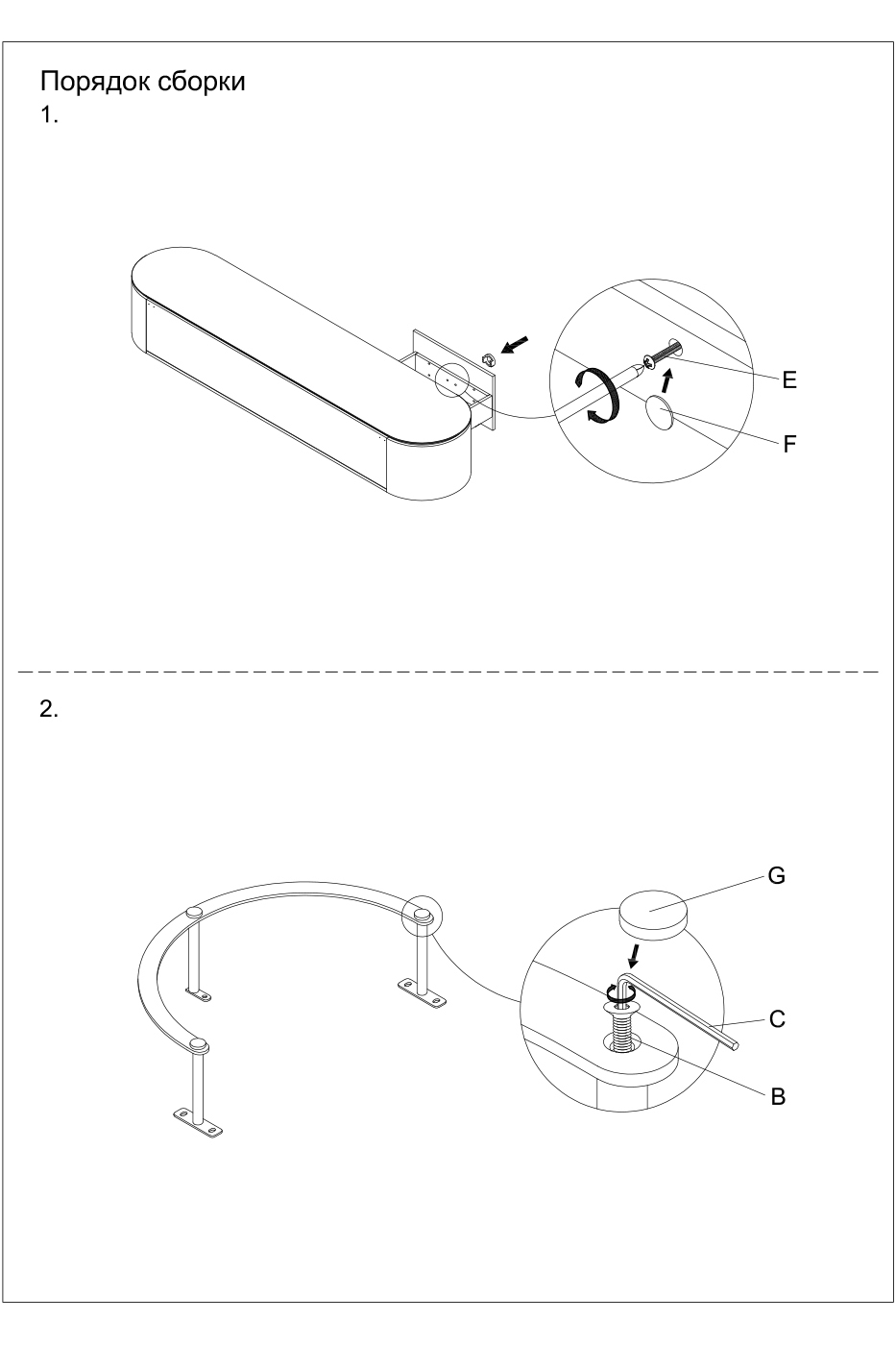 Порядок сборки
1.

E
F

2.

G
C
B