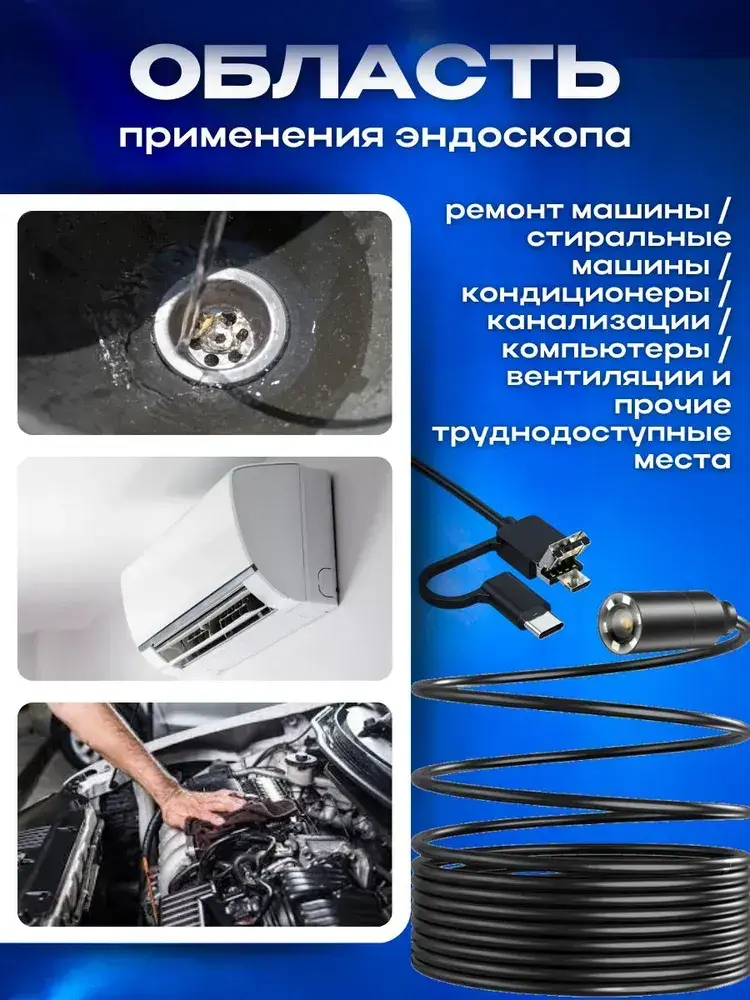 ОБЛАСТЬ
применения эндоскопа

ремонт машины / стиральные машины / кондиционеры / канализации / компьютеры / вентиляции и прочие труднодоступные места