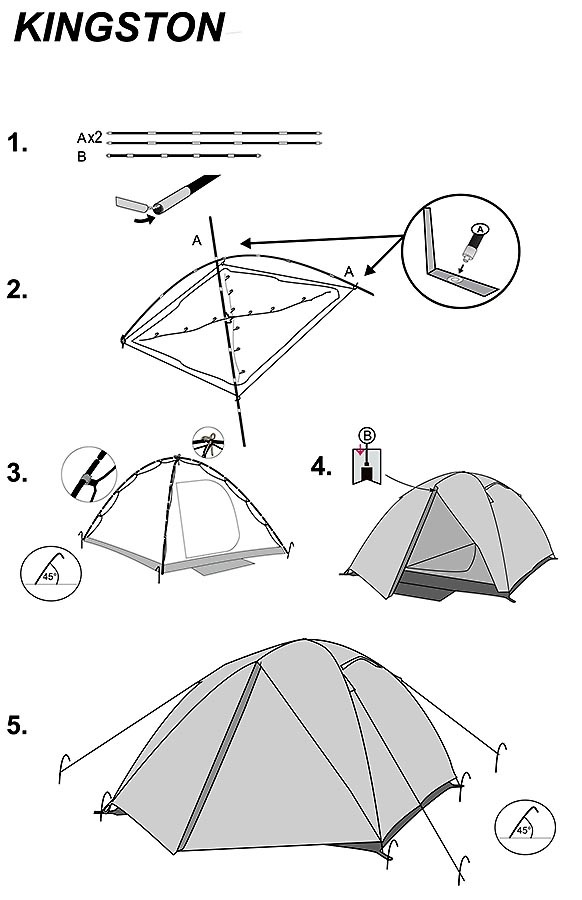 KINGSTON

1.

Ax2

B

2.

A

A

A

3.

45°

4.

B

5.

45°