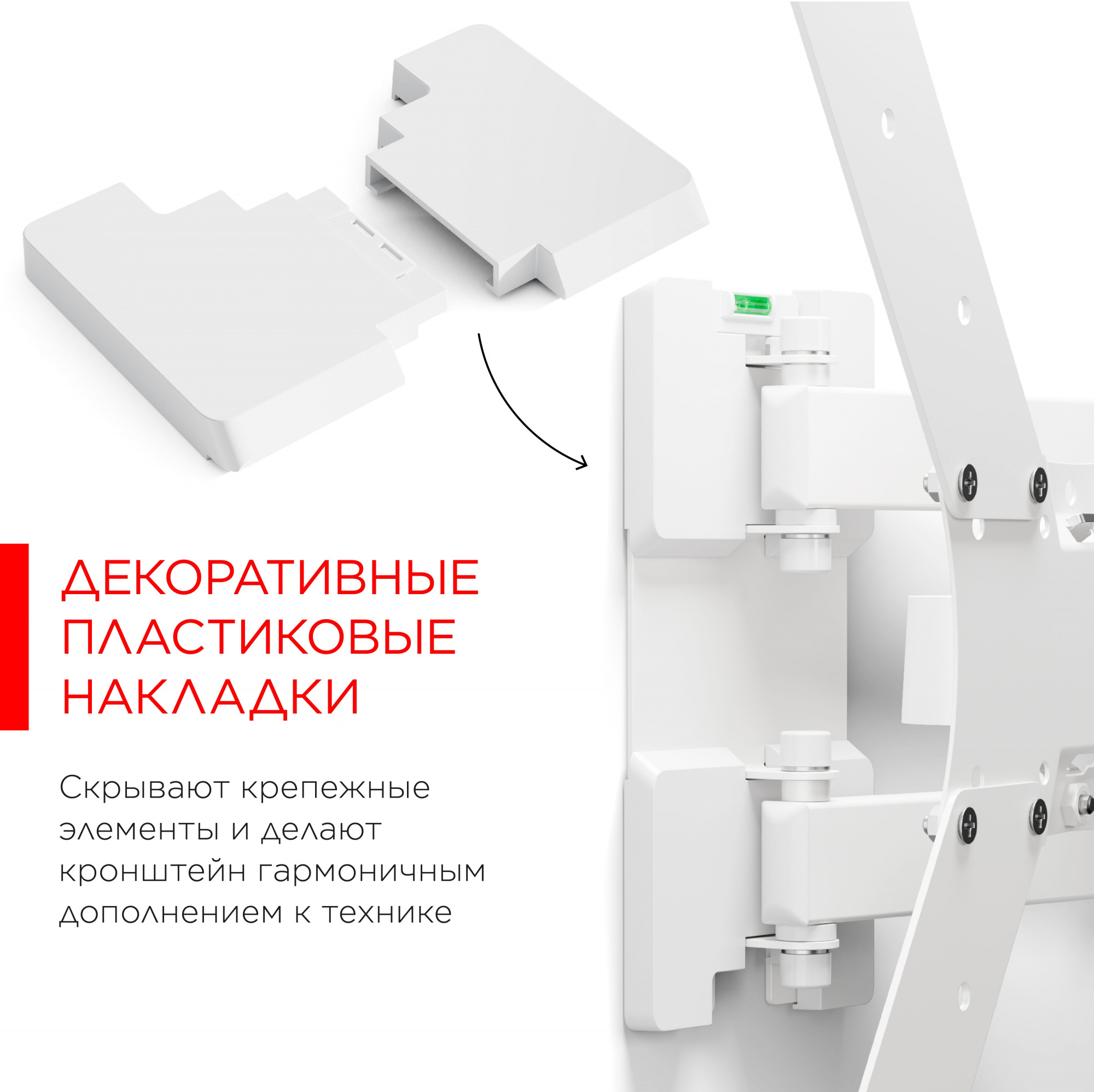 ДЕКОРАТИВНЫЕ ПЛАСТИКОВЫЕ НАКЛАДКИ

Скрывают крепежные элементы и делают кронштейн гармоничным дополнением к технике