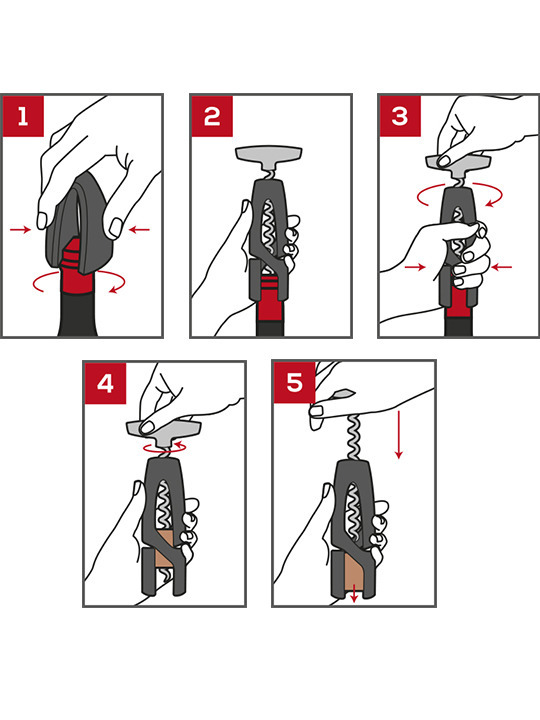 1

2

3

4

5