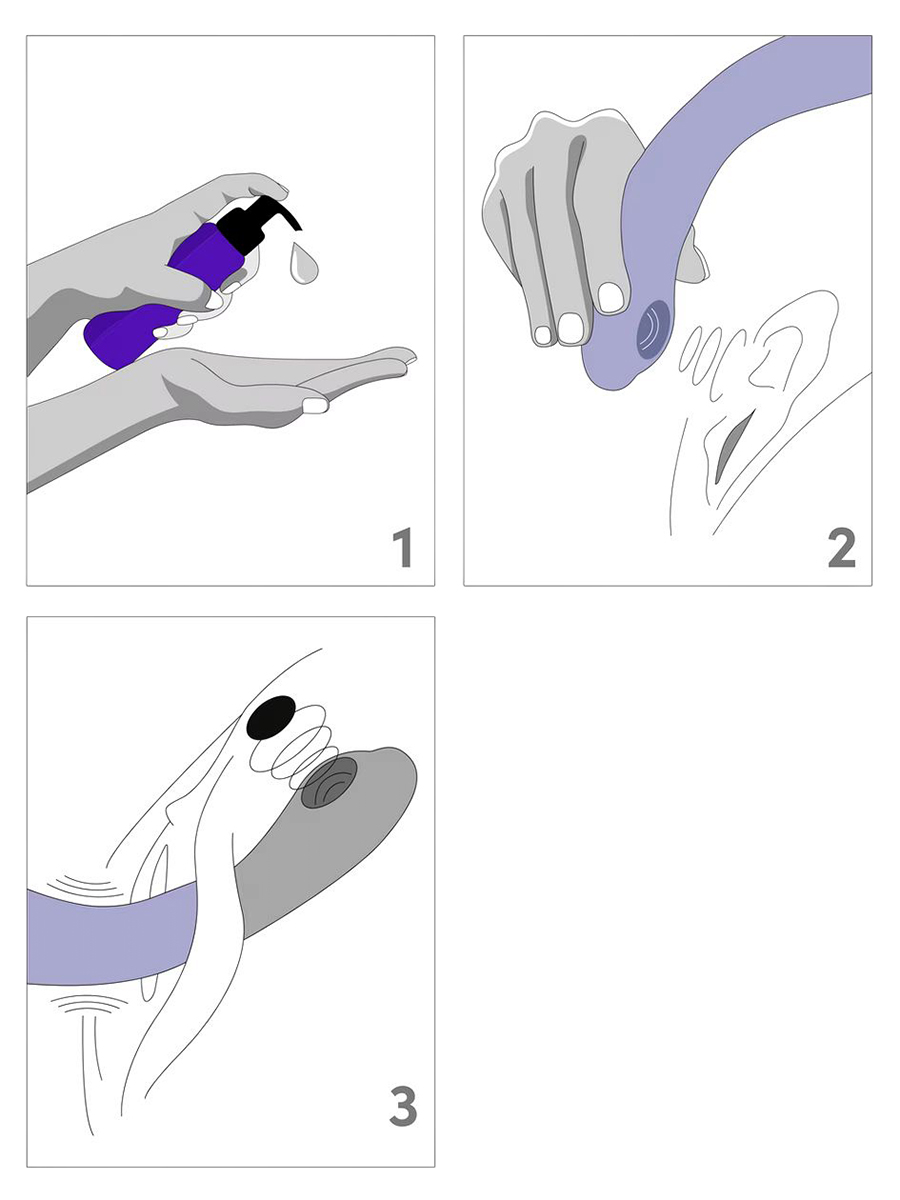 1

2

3