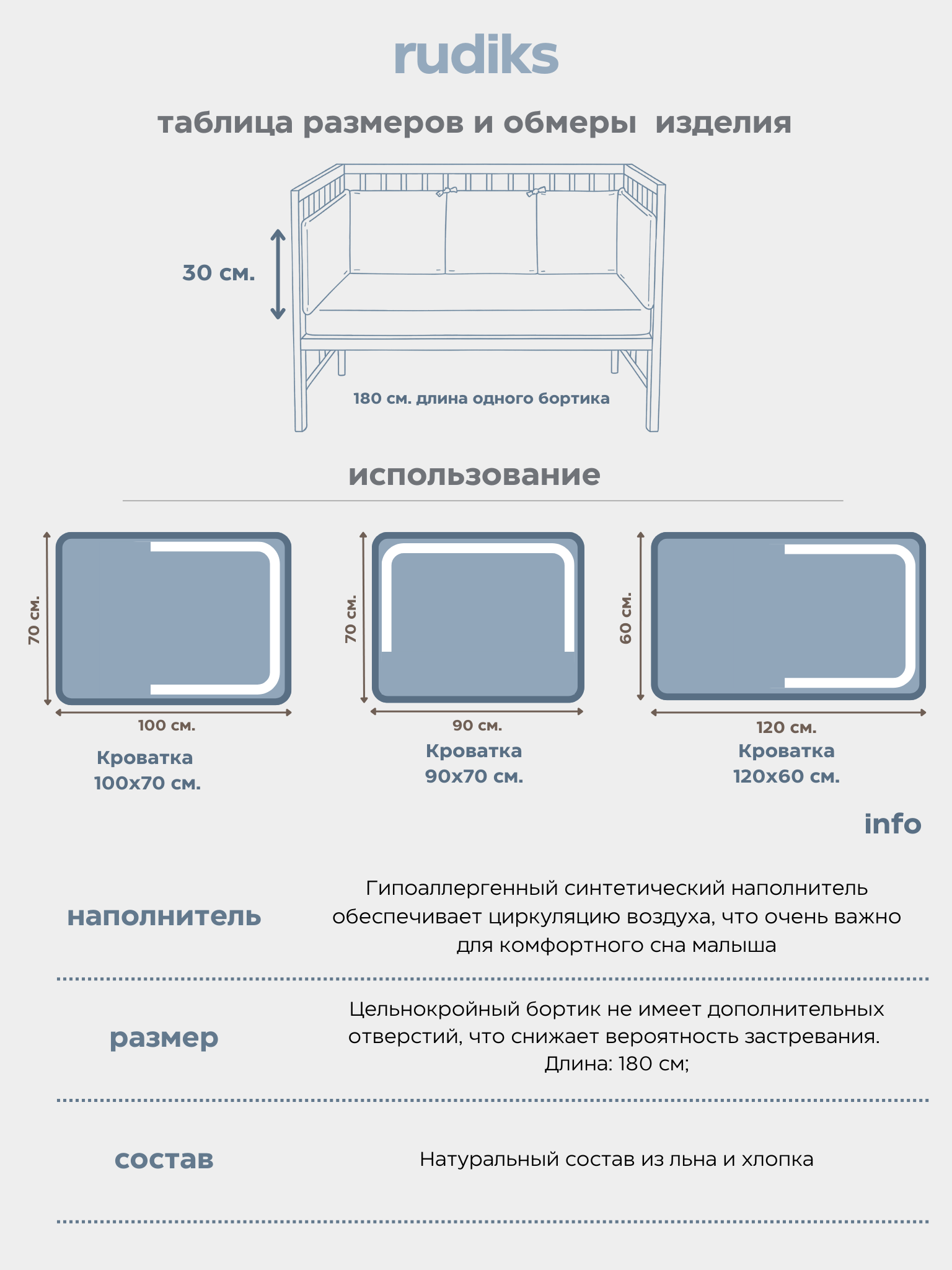 rudiks

таблица размеров и обмеры изделия

30 см.

180 см. длина одного бортика

использование

70 см.

100 см.

Кроватка 100х70 см.

70 см.

90 см.

Кроватка 90х70 см.

60 см.

120 см.

Кроватка 120х60 см.

info

наполнитель

Гипоаллергенный синтетический наполнитель обеспечивает циркуляцию воздуха, что очень важно для комфортного сна малыша

размер

Цельнокройный бортик не имеет дополнительных отверстий, что снижает вероятность застревания. Длина: 180 см;

состав

Натуральный состав из льна и хлопка