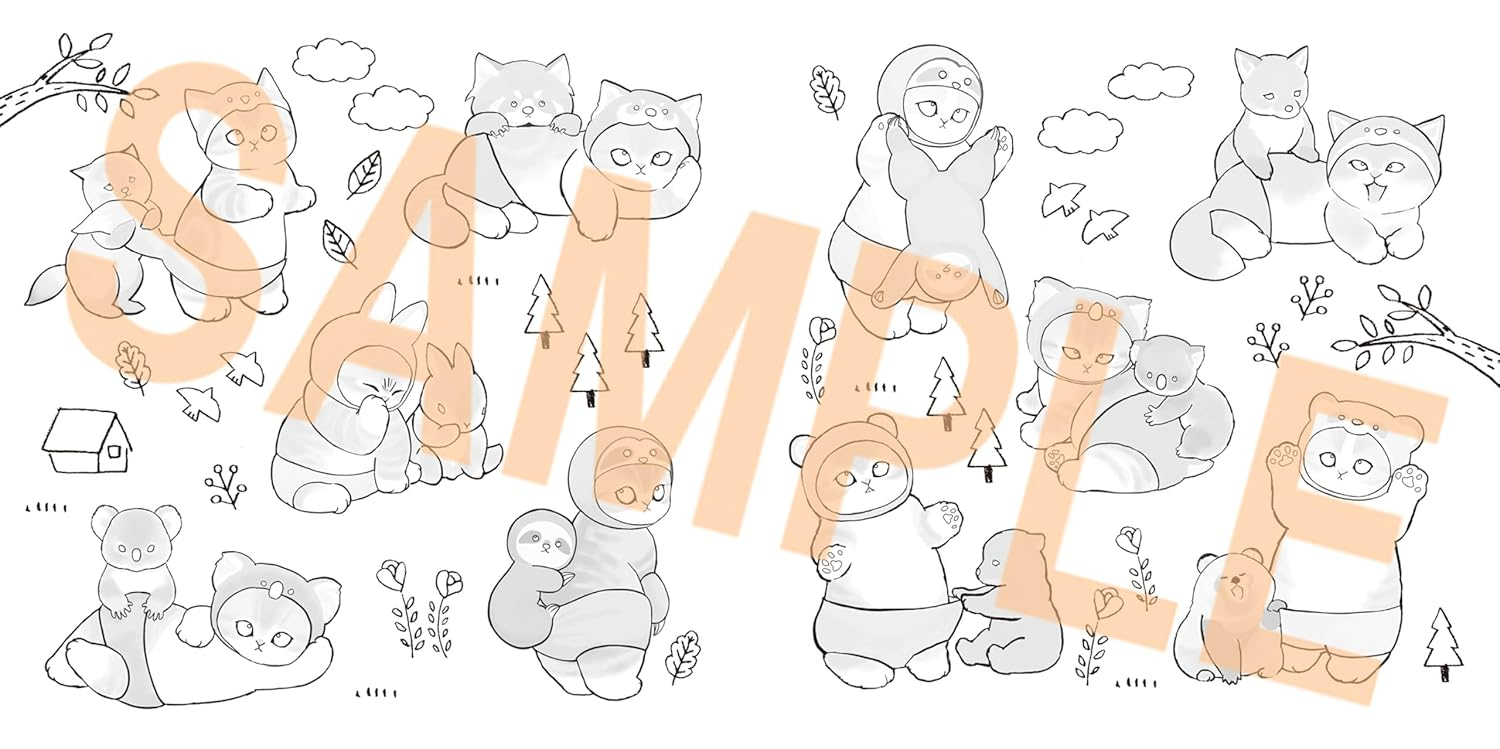 SAMPLE