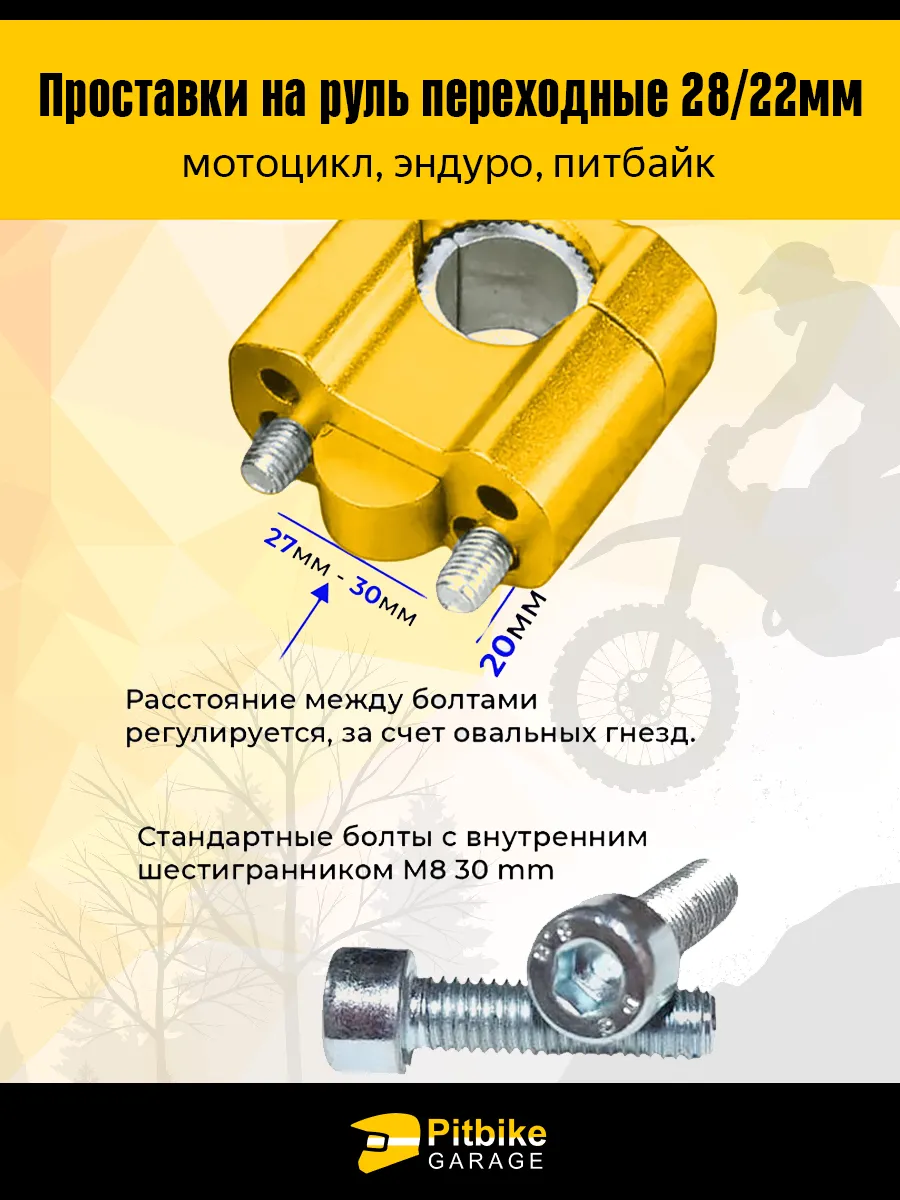 Проставки на руль переходные 28/22мм

мотоцикл, эндуро, питбайк

27мм - 30мм

20мм

Расстояние между болтами регулируется, за счет овальных гнезд.

Стандартные болты с внутренним шестигранником M8 30 mm

Pitbike
GARAGE